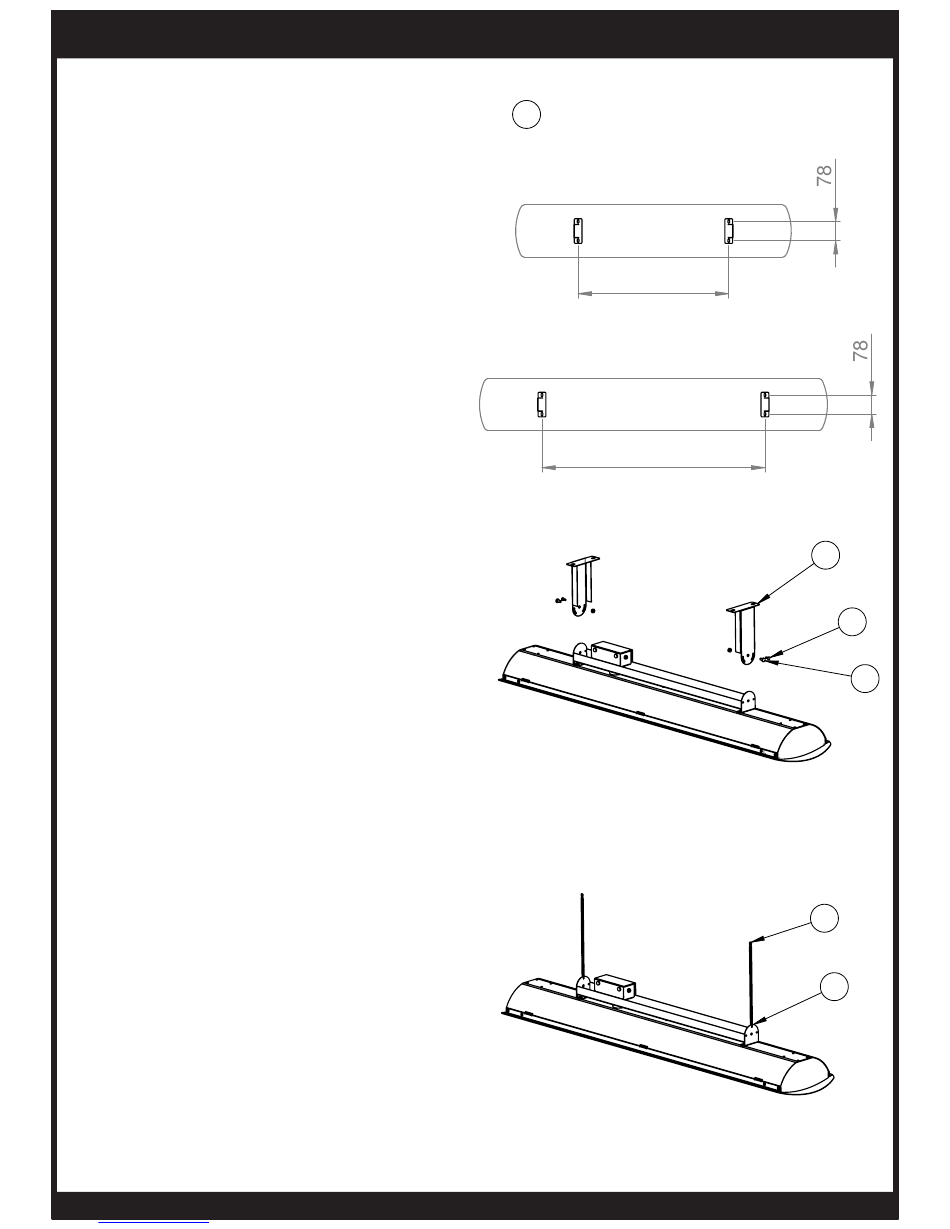 78

78