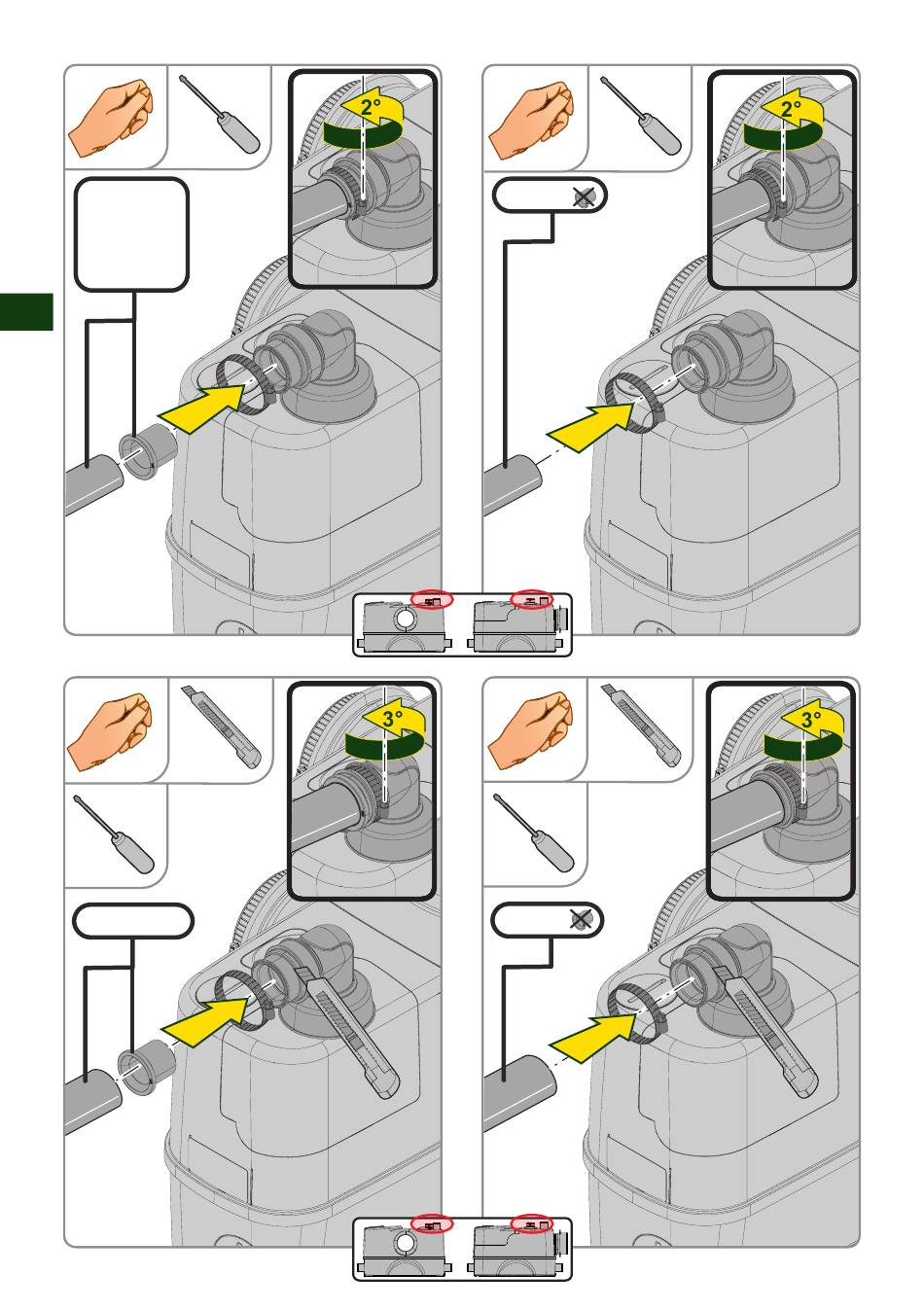 2°

2°

3°

3°