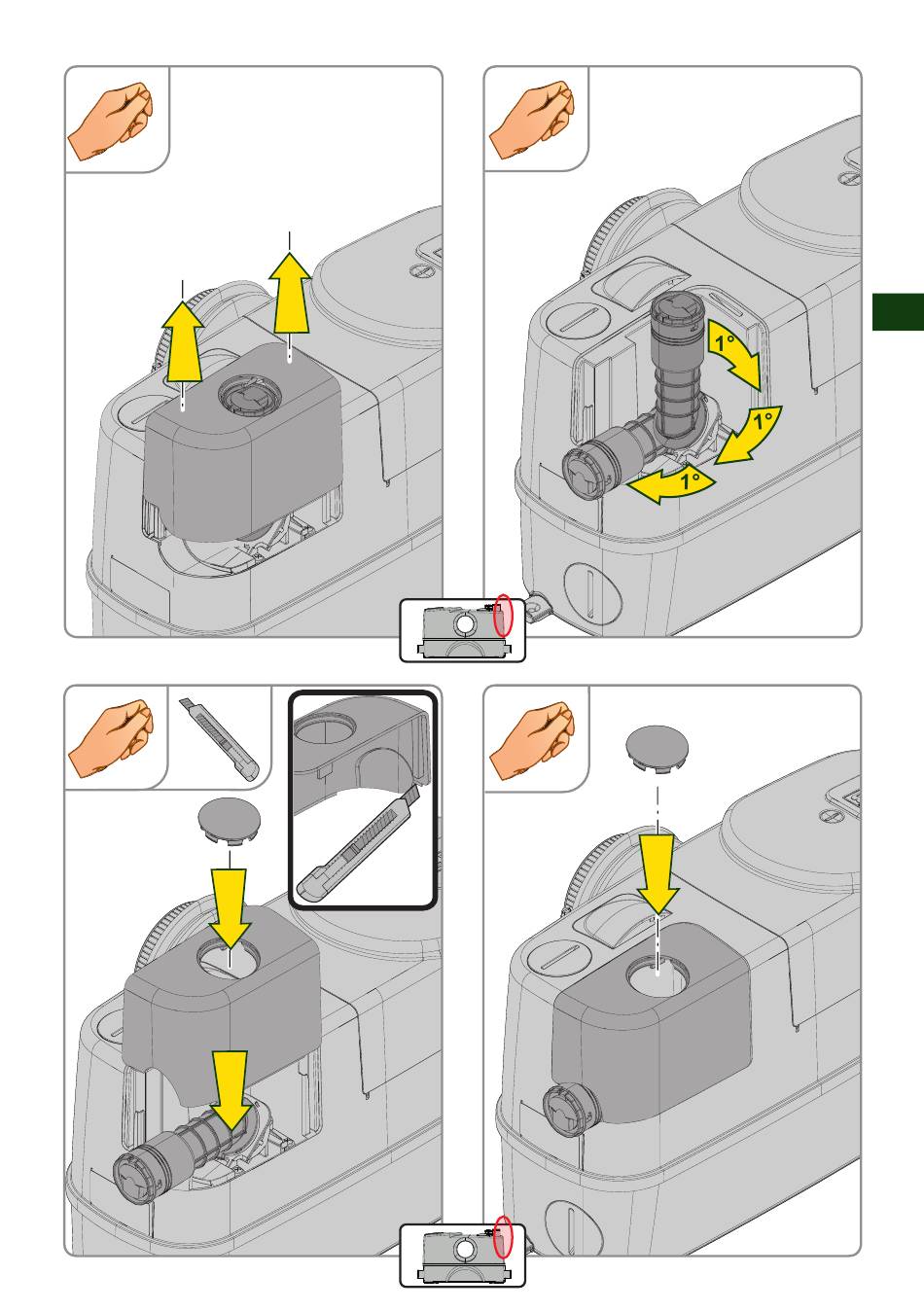 1°
1°
1°