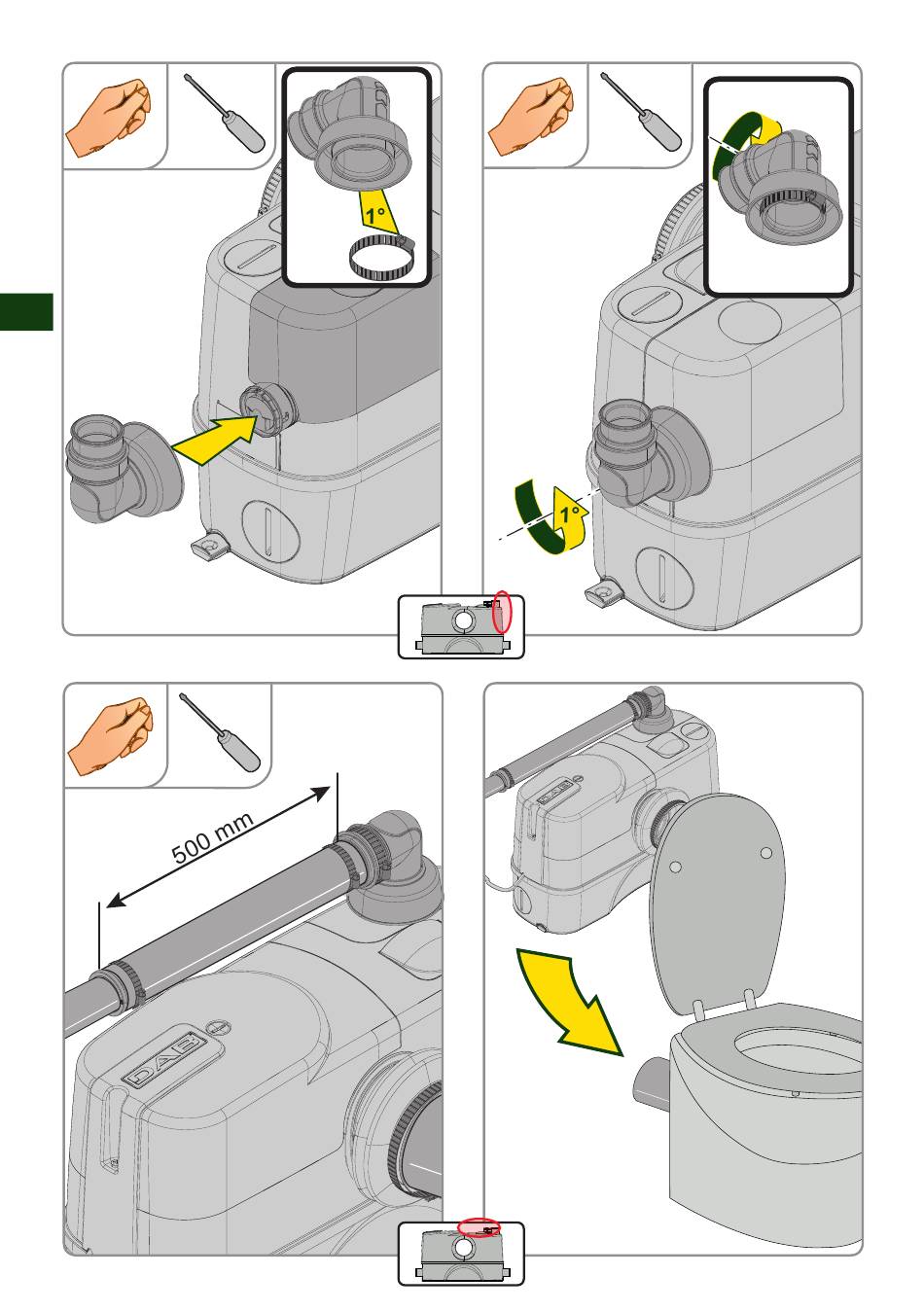 1°

1°

500 mm

DAB

DAB