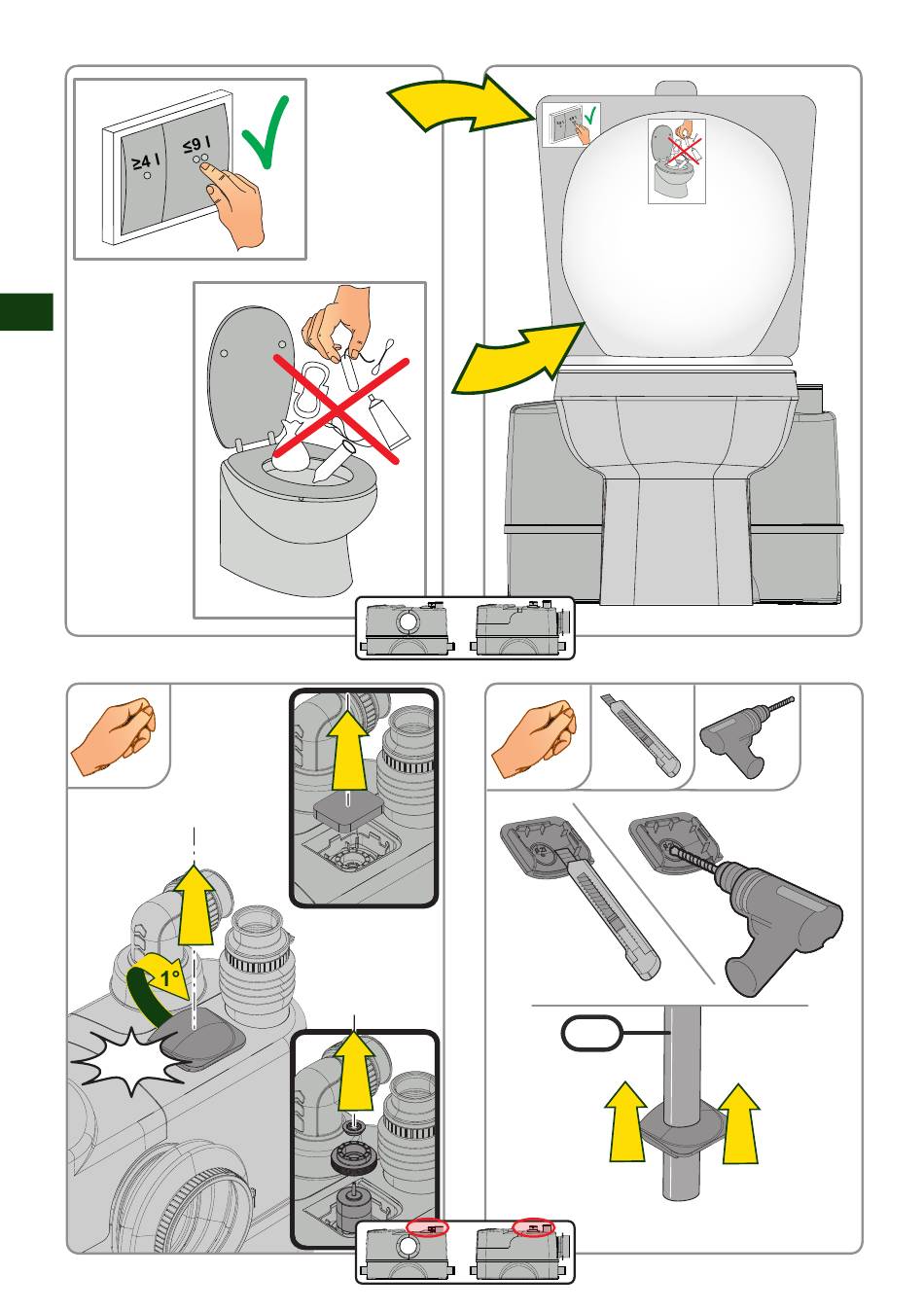 ≥4 l
≤9 l
1°