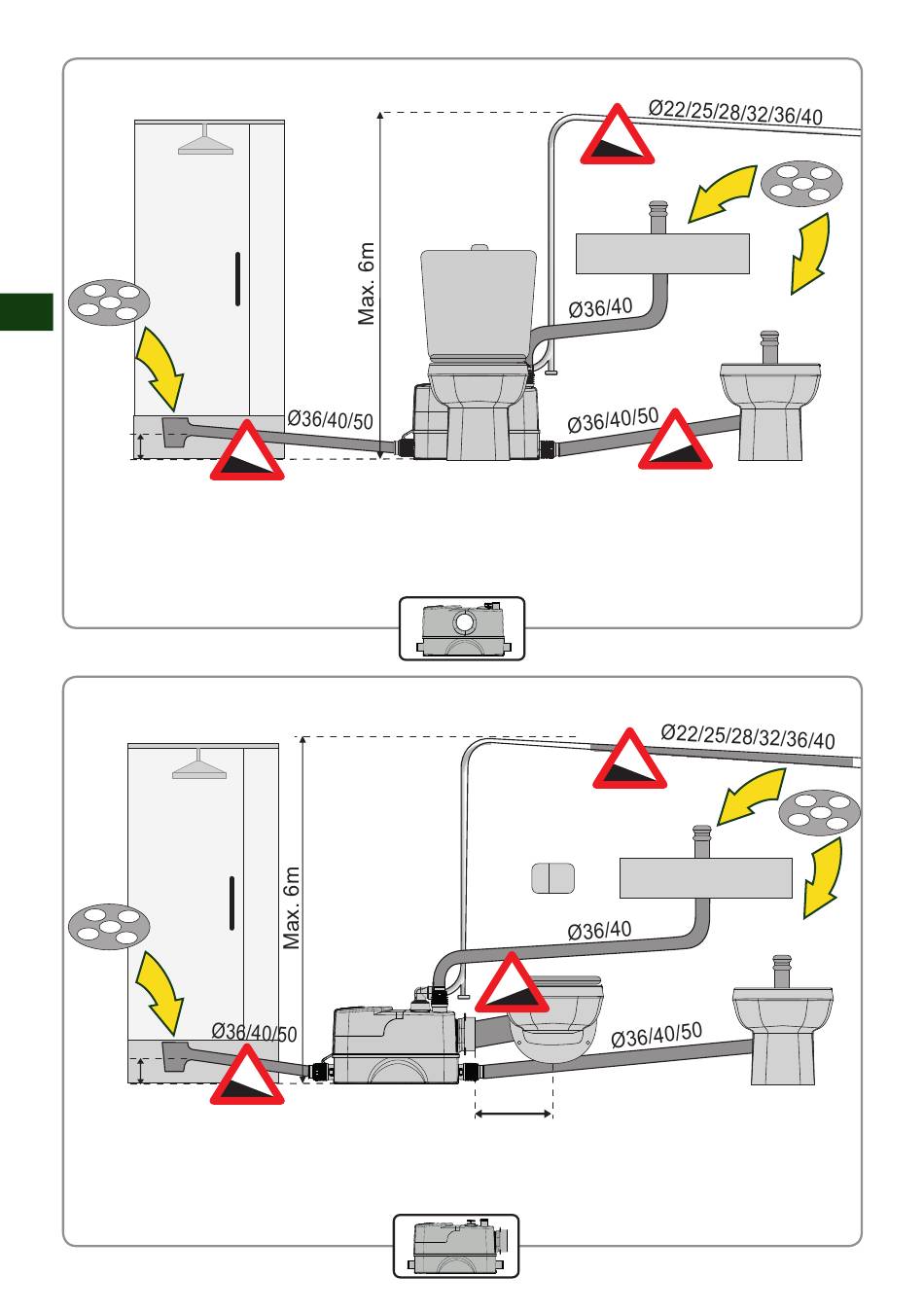 Ø22/25/28/32/36/40

Max. 6m

Ø36/40

Ø36/40/50

Ø36/40/50

Ø22/25/28/32/36/40

Max. 6m

Ø36/40

Ø36/40/50

Ø36/40/50