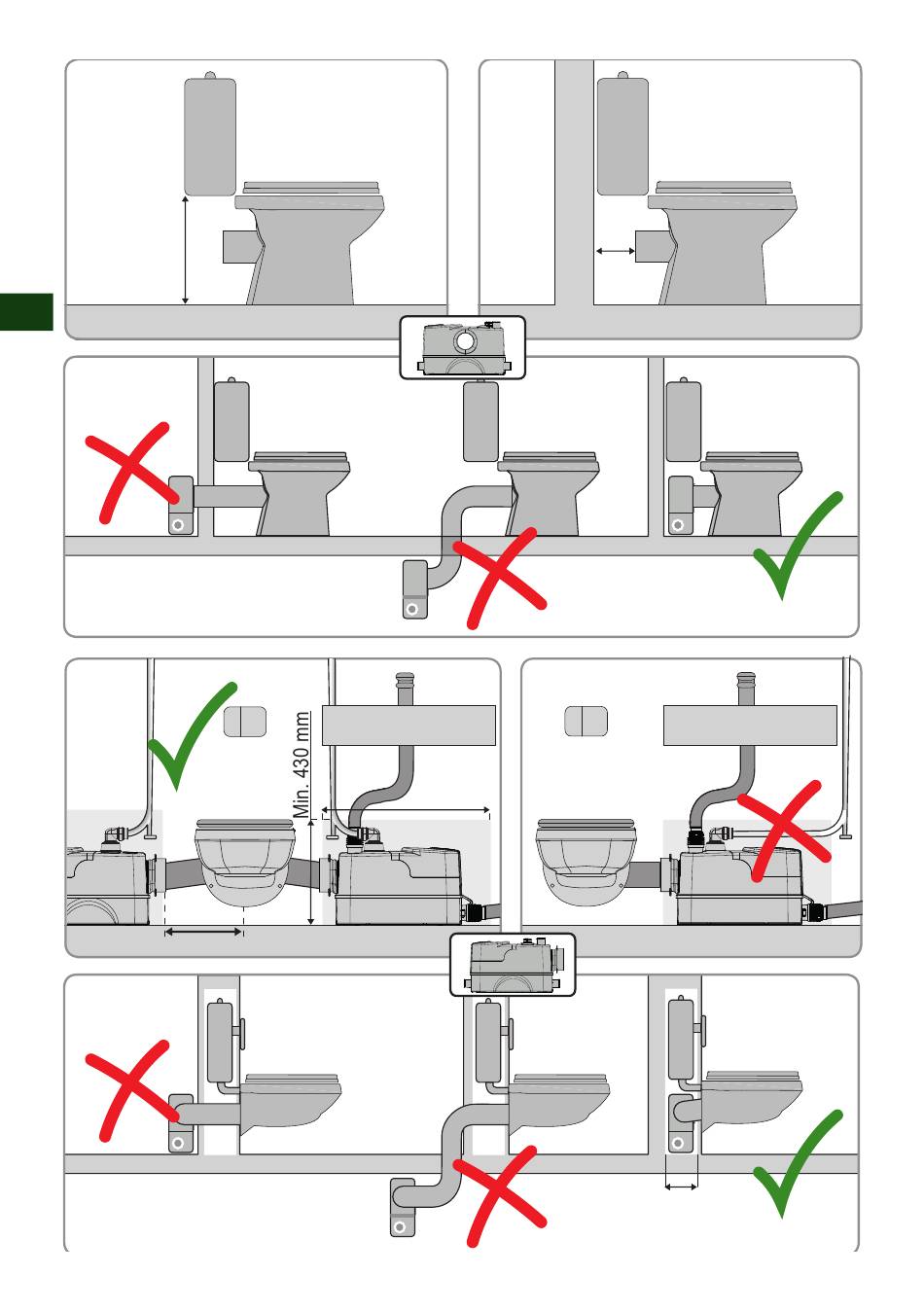 Min. 430 mm