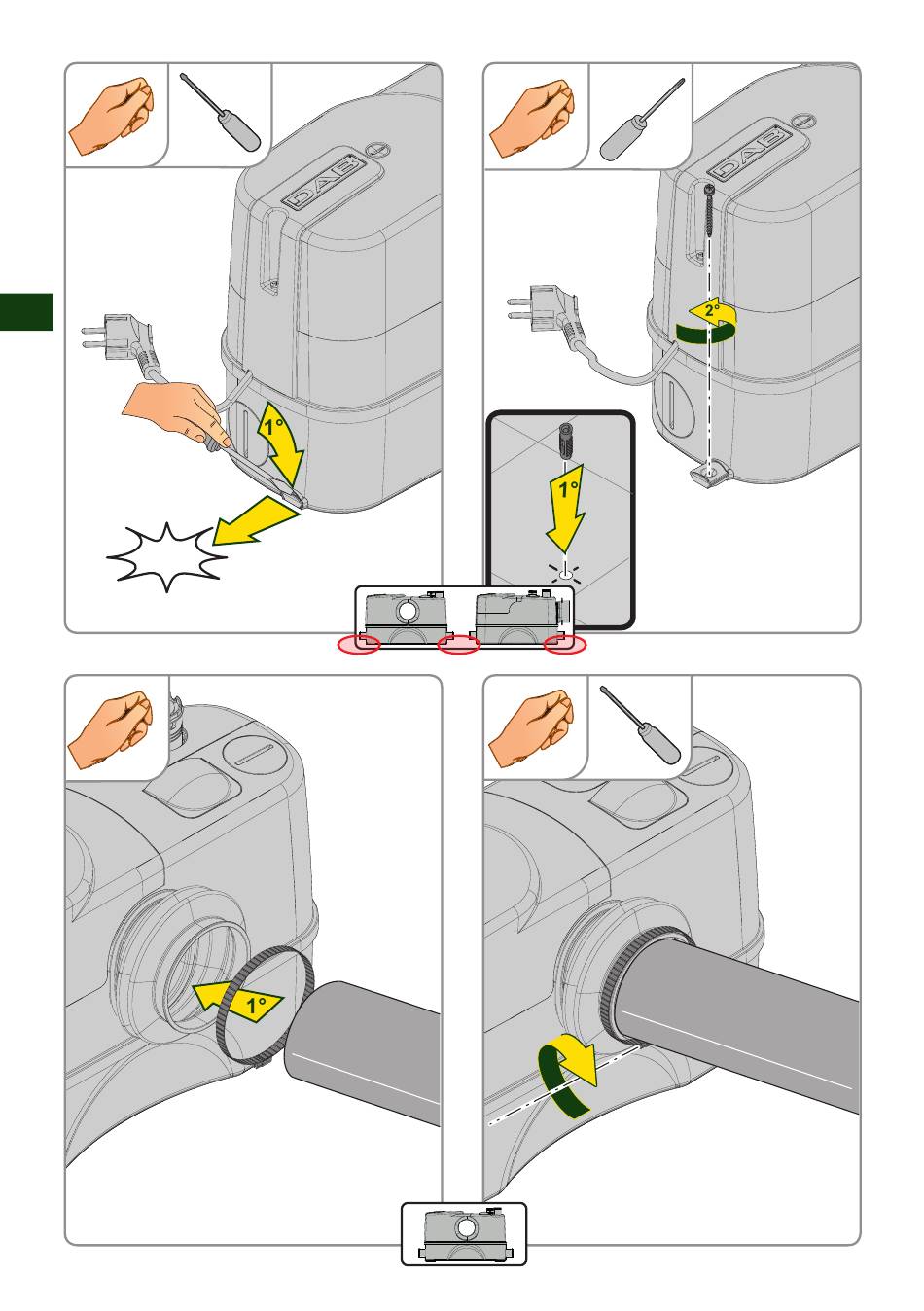 DAB

1°

DAB

2°

1°

1°