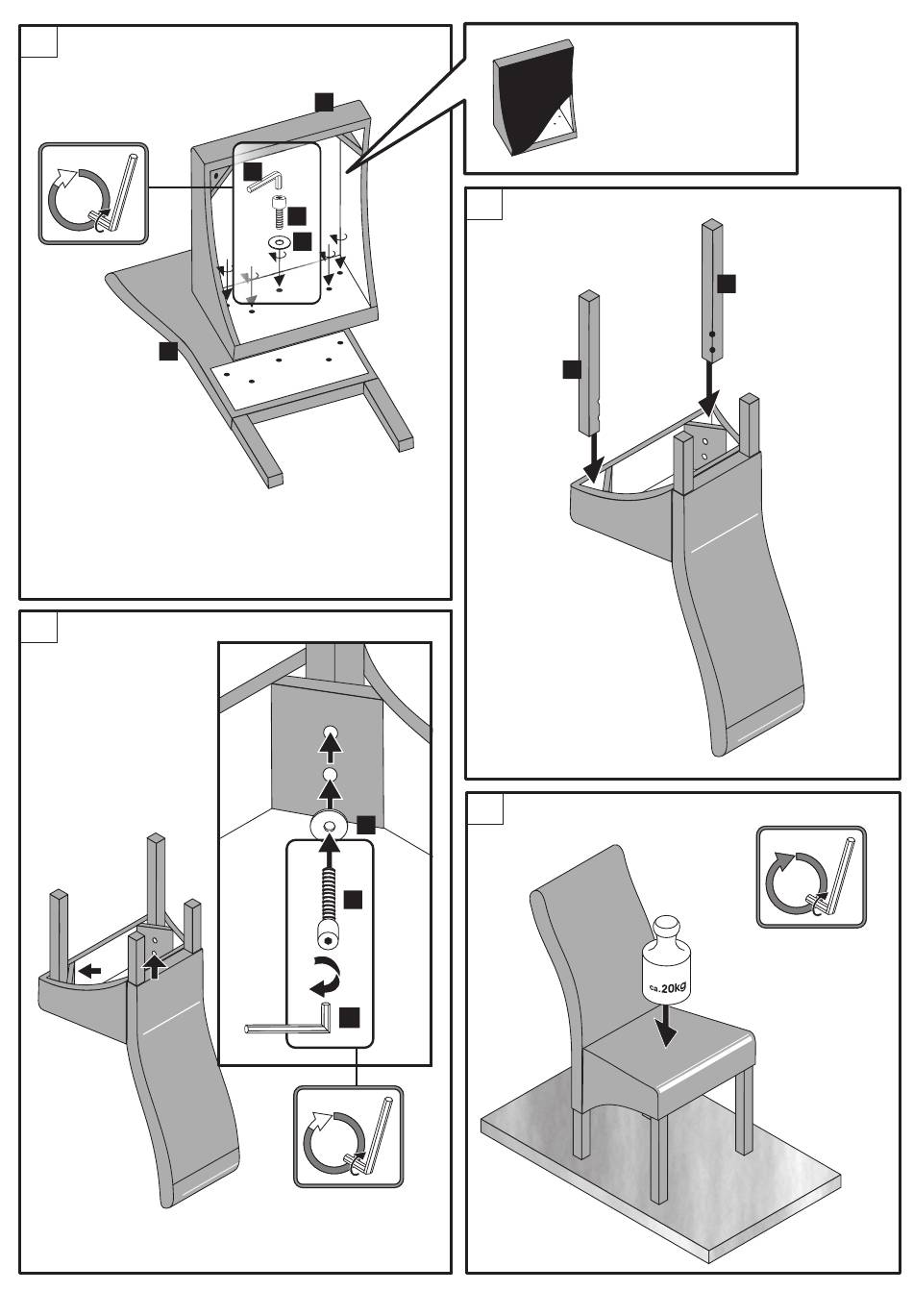 ca.20kg