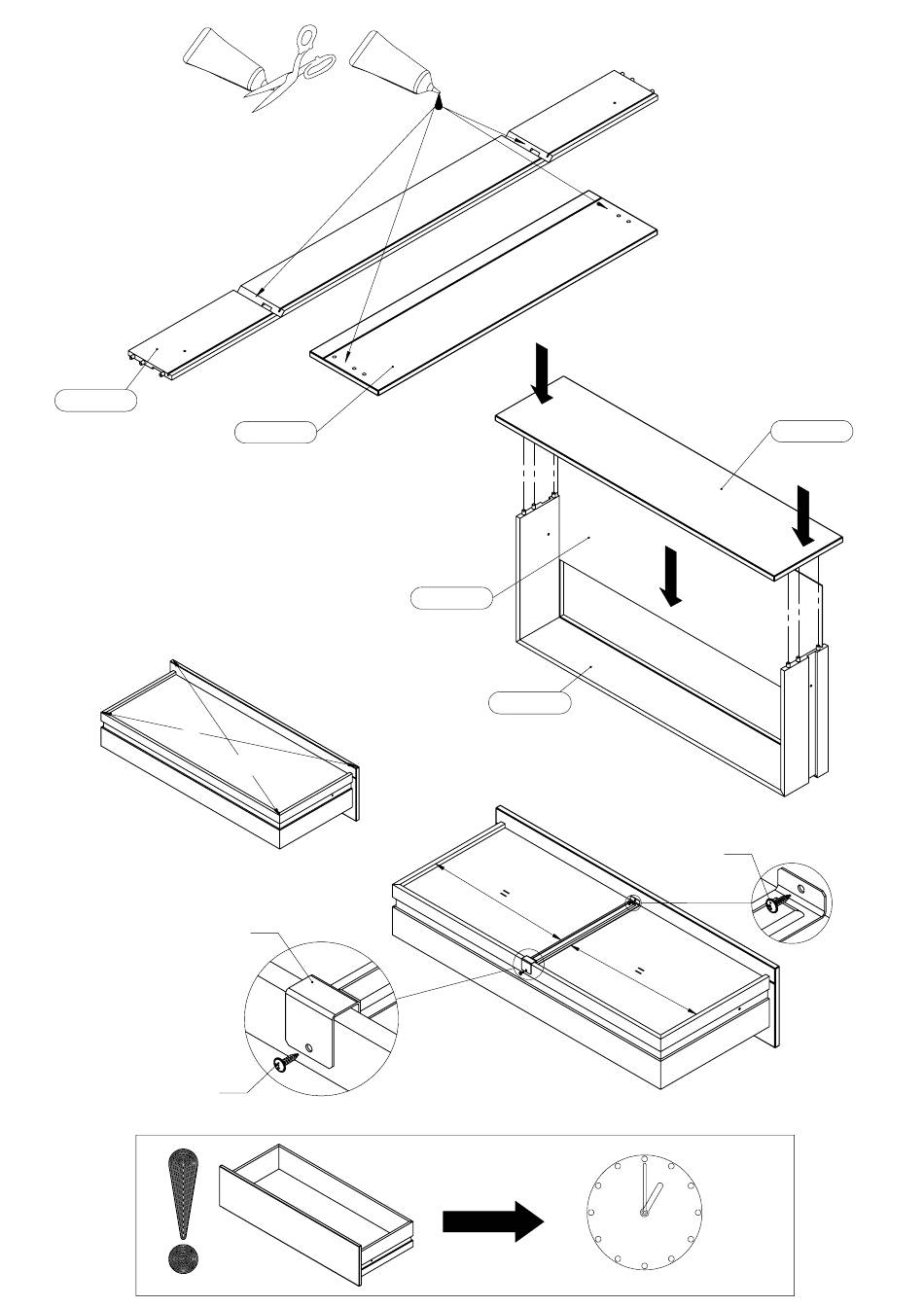 =
=