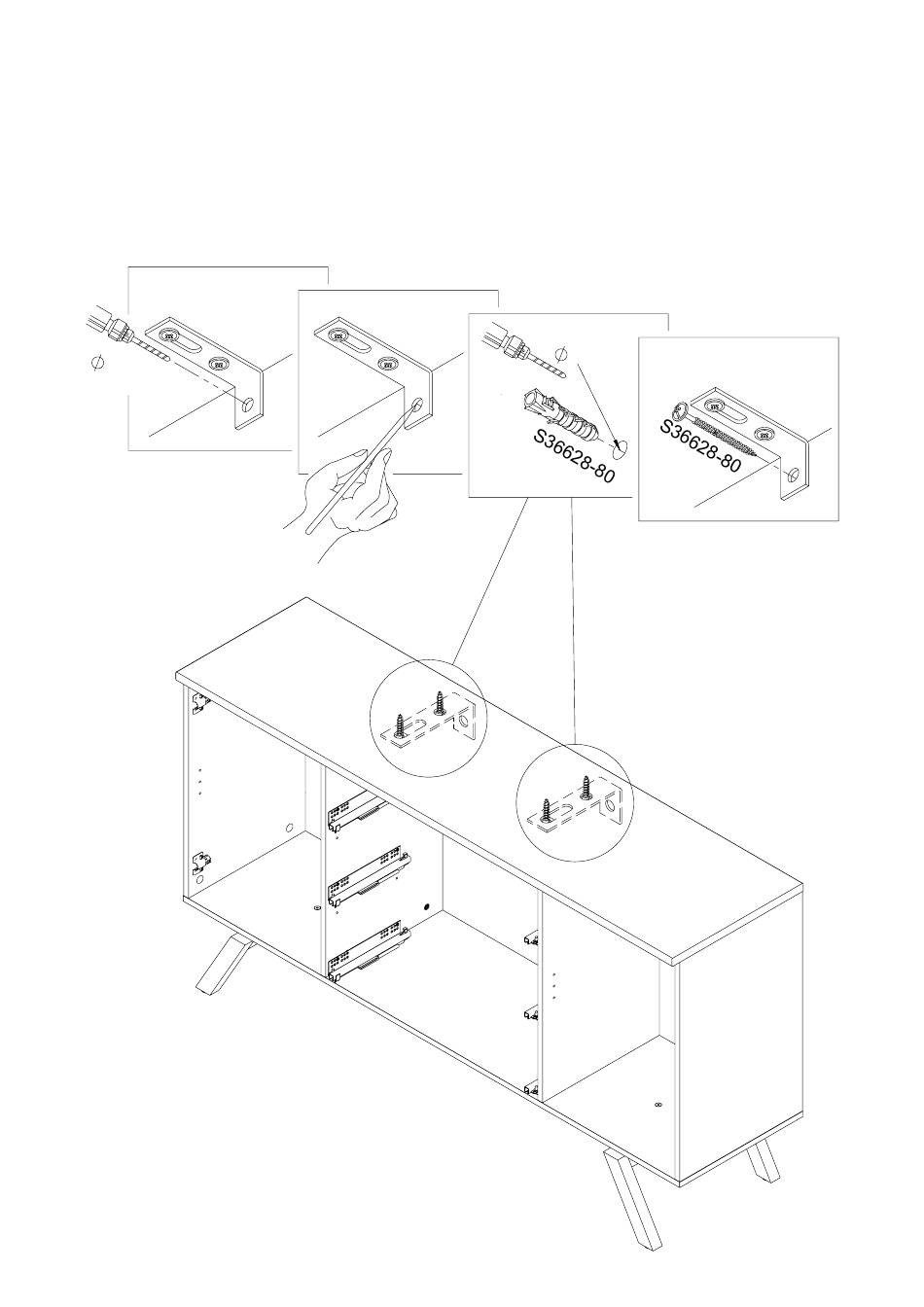 S36628-80

S36628-80