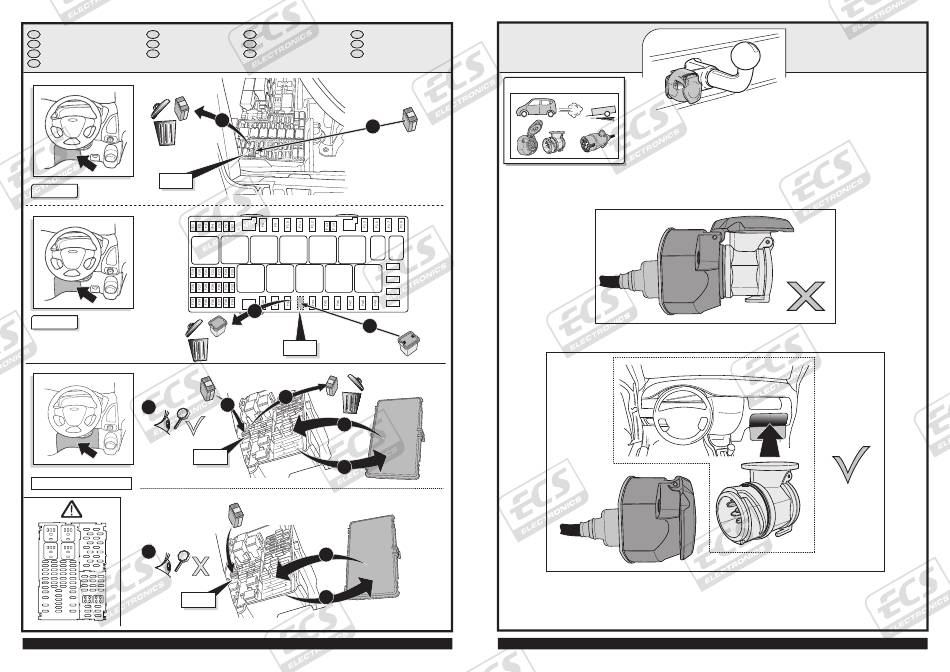 ECS
ELECTRONICS