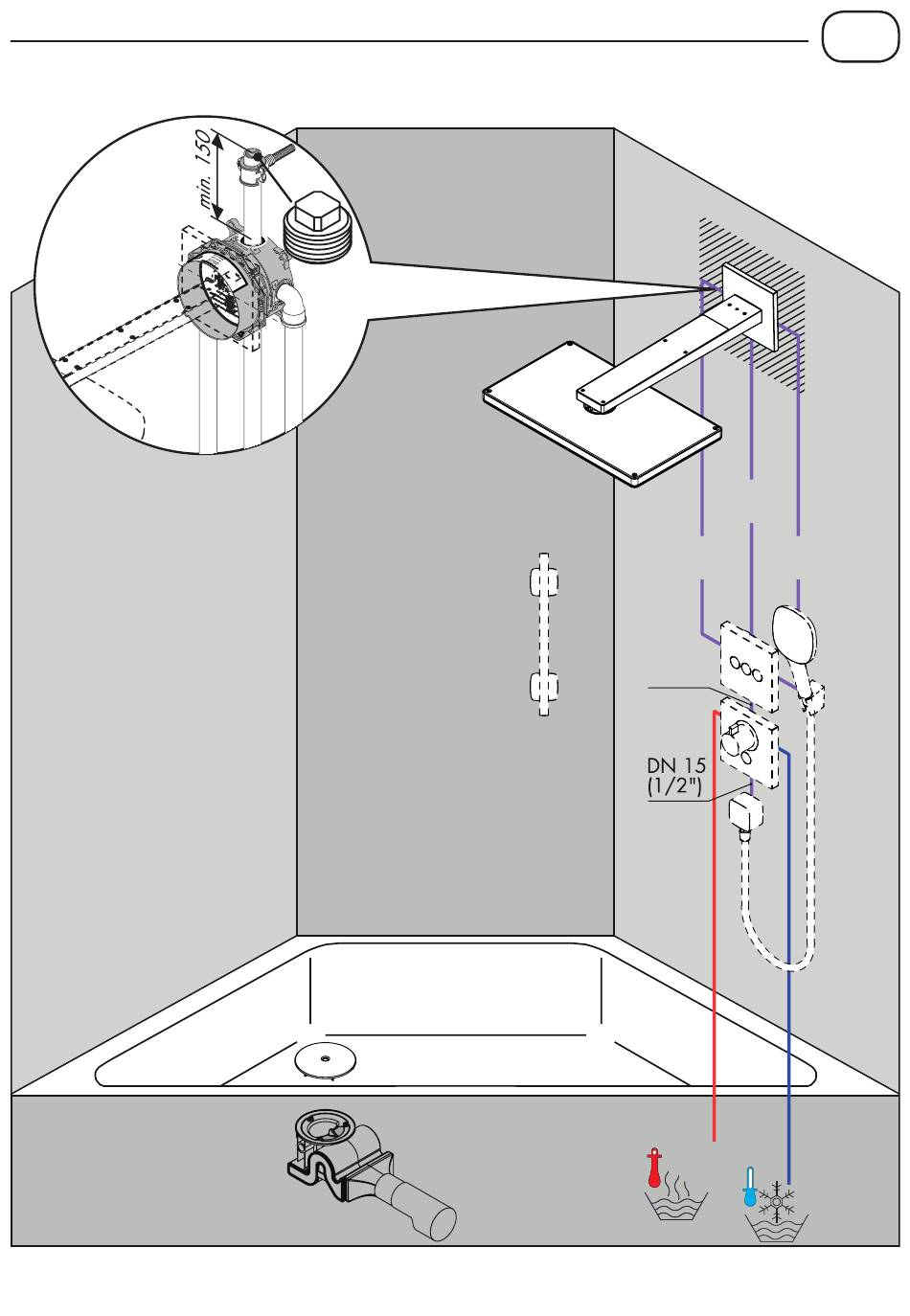 min. 150

DN 15
(1/2")