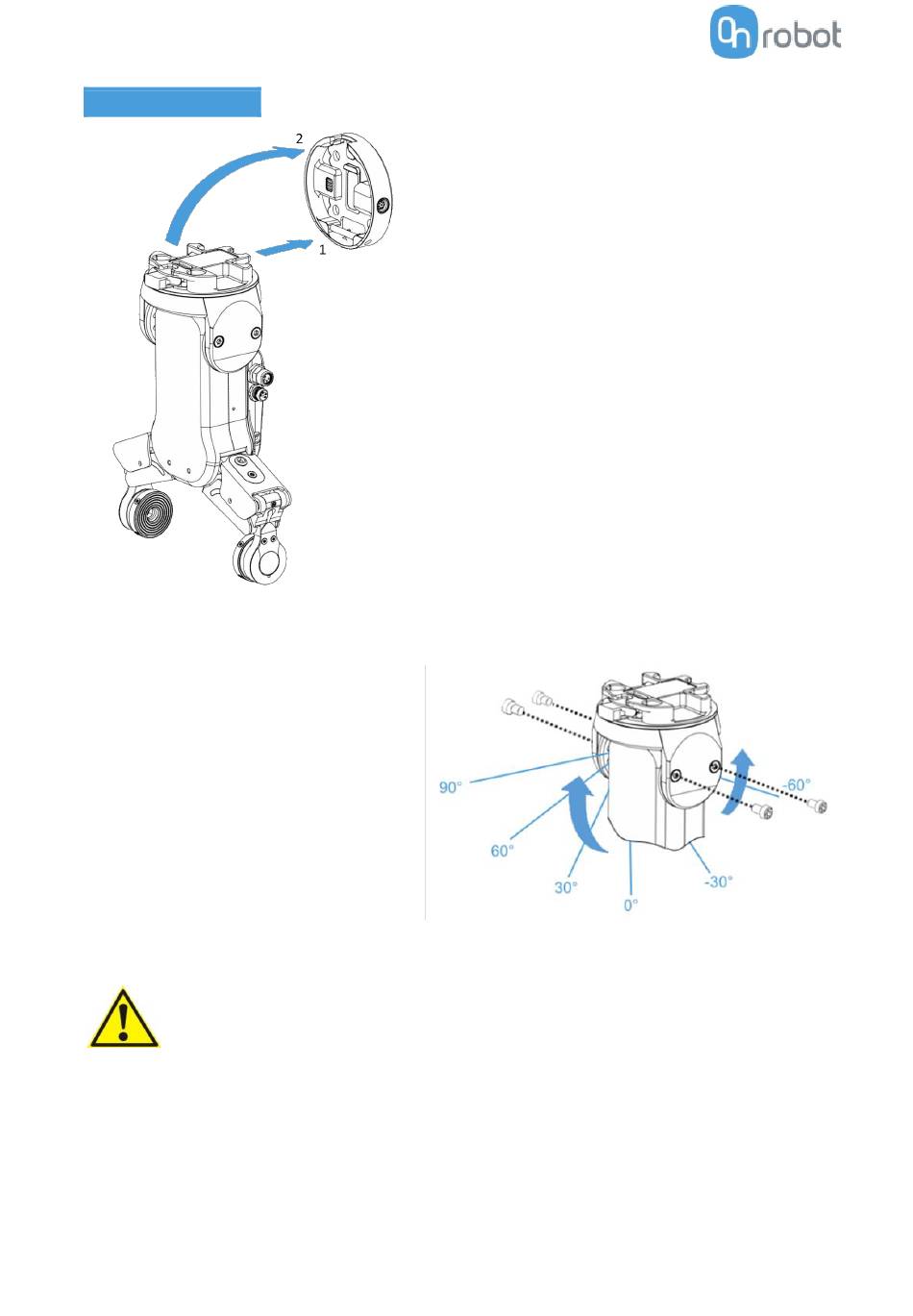 On robot

2

1

90°

60°

30°

0°

-30°

-60°