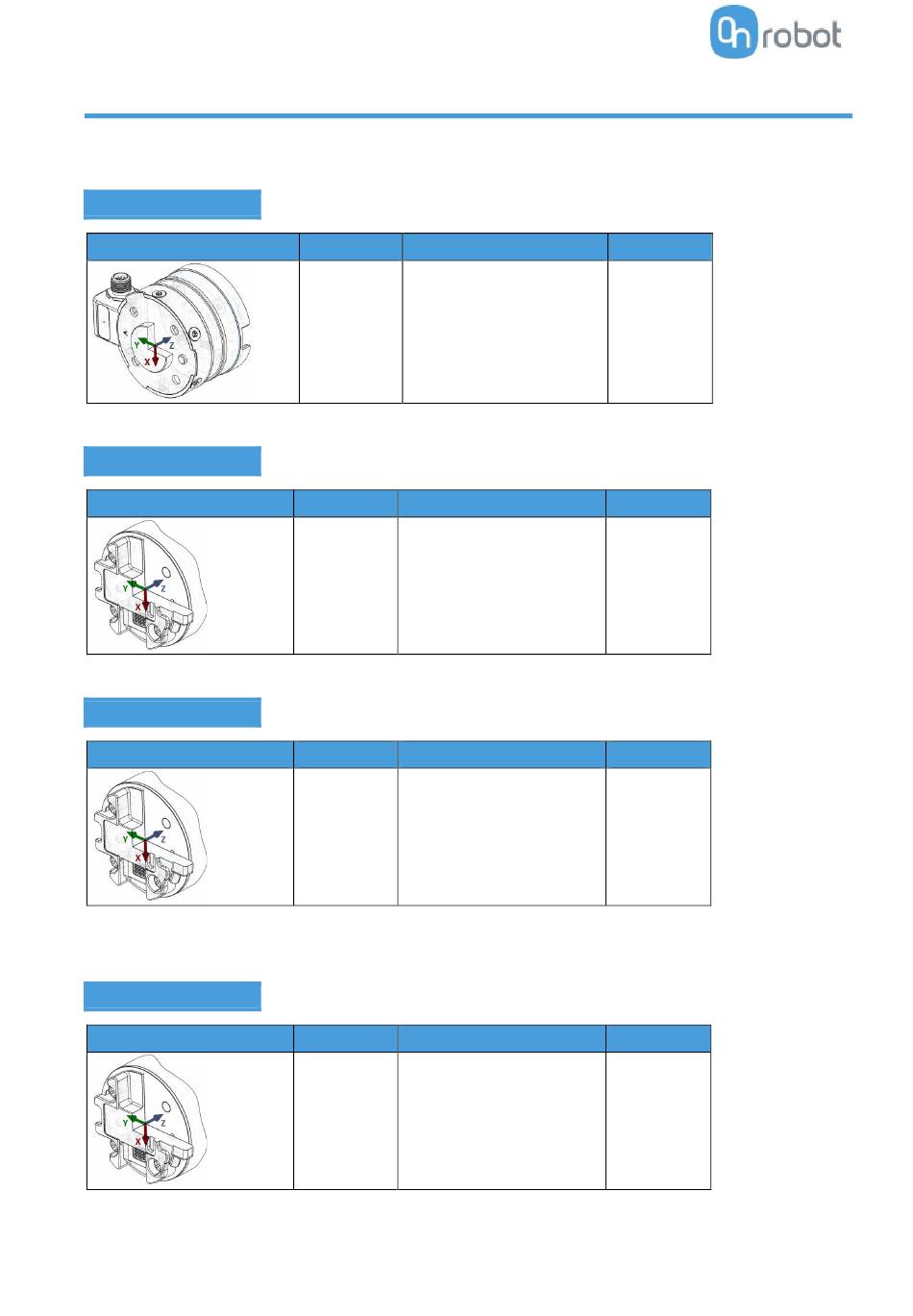 On robot

Y Z X

Y Z X

Y Z X

Y Z X