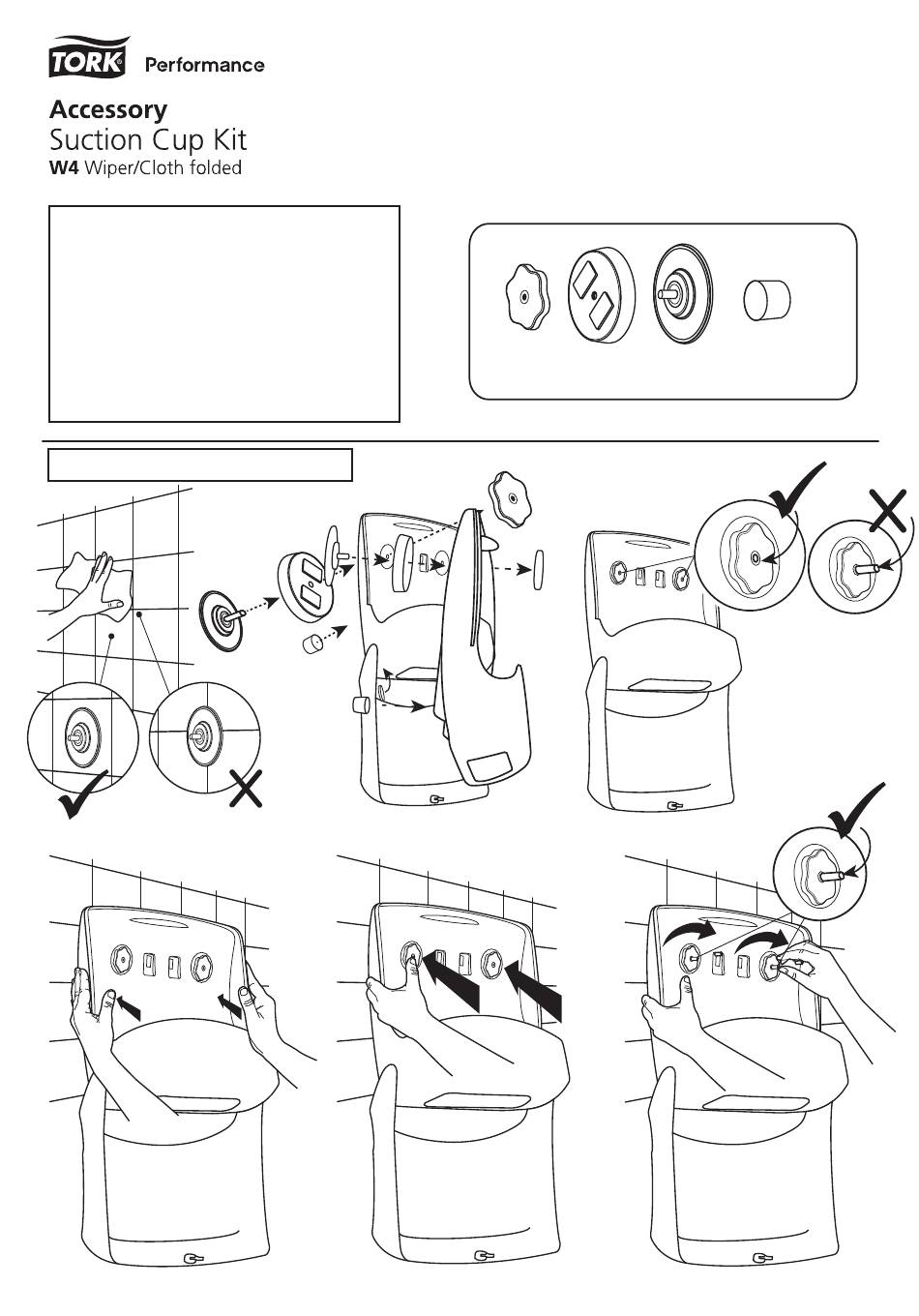 TORK Performance

Accessory
Suction Cup Kit
W4 Wiper/Cloth folded