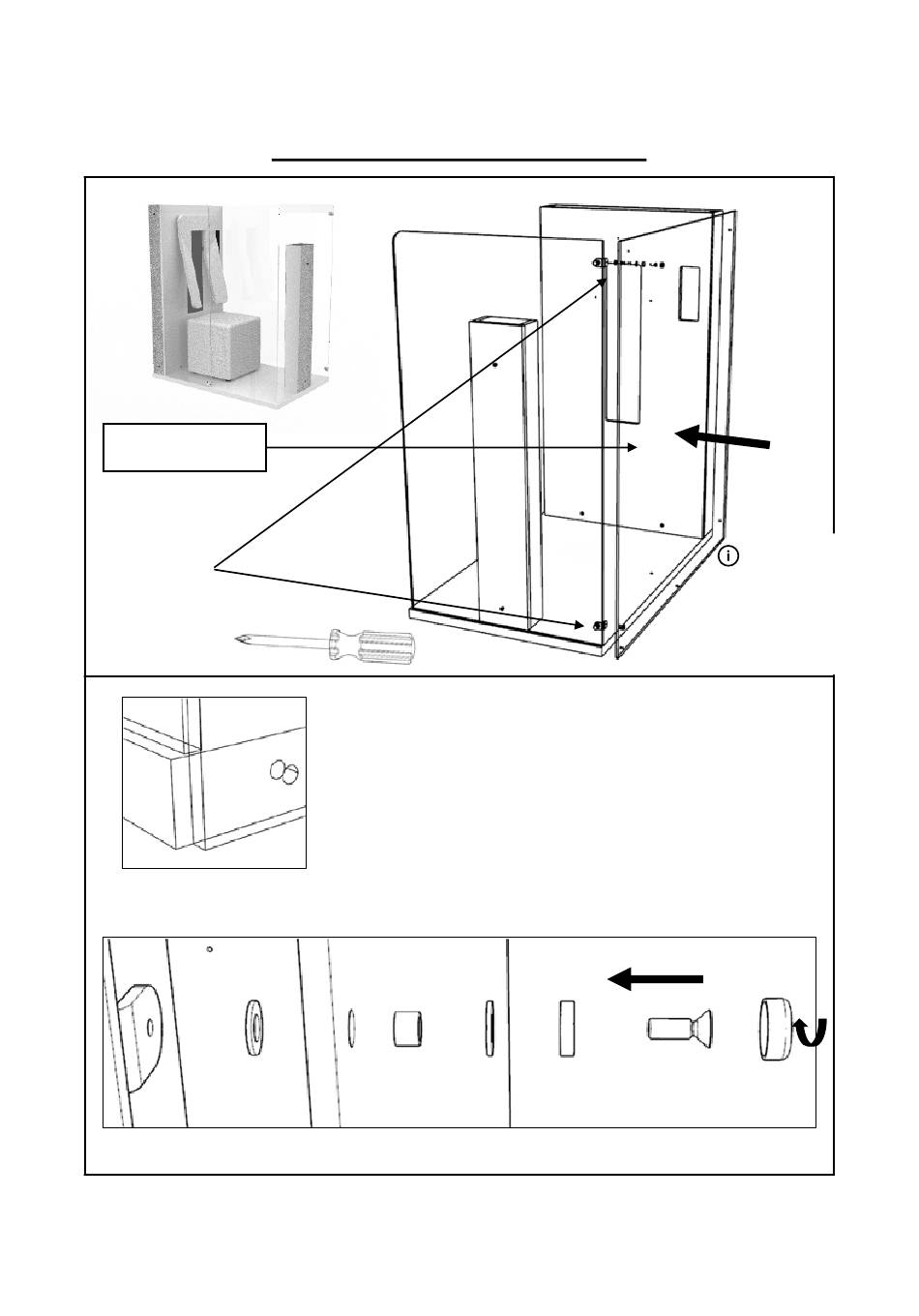 i