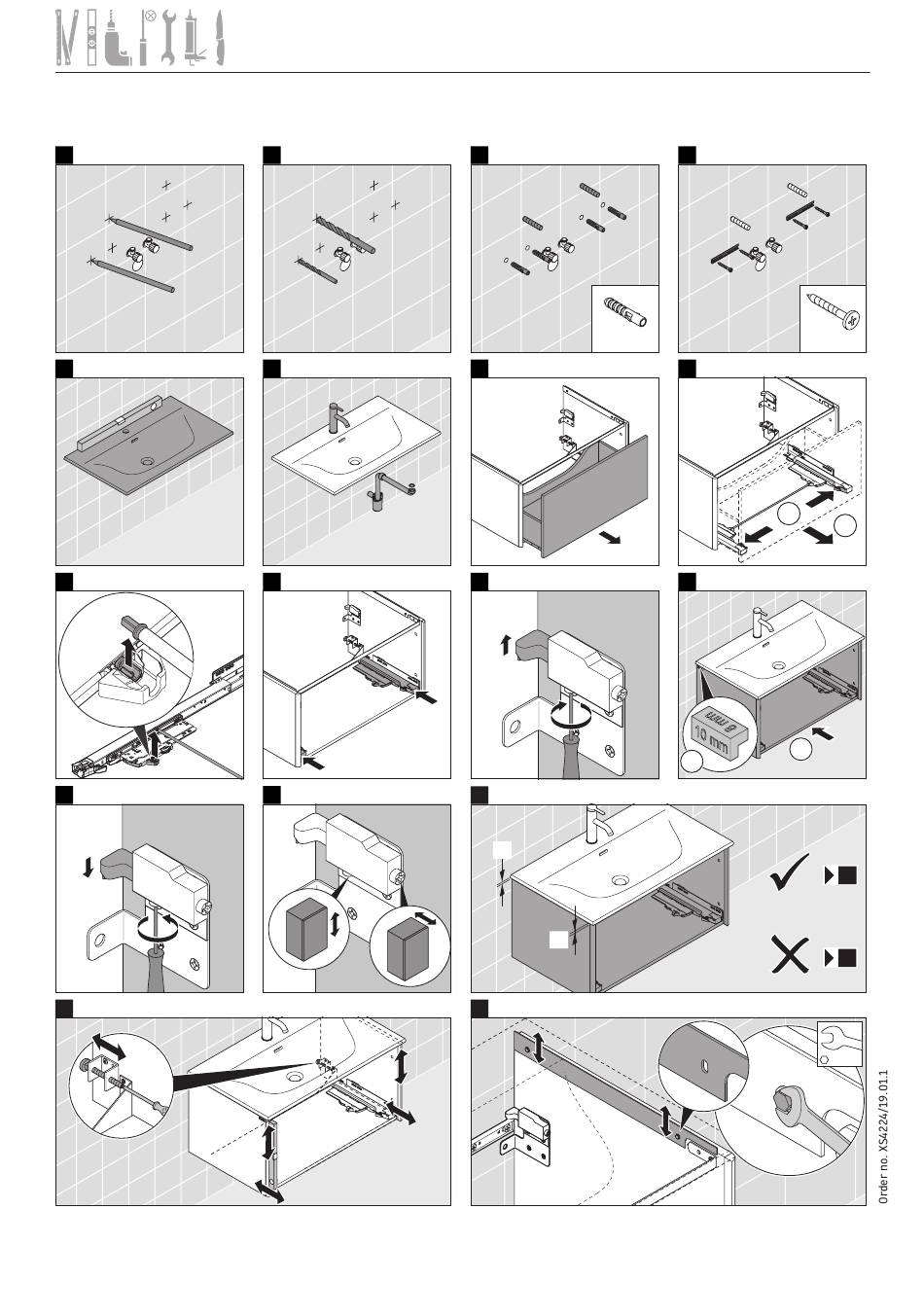 10 mm

Order no. XS4224/19.01.1