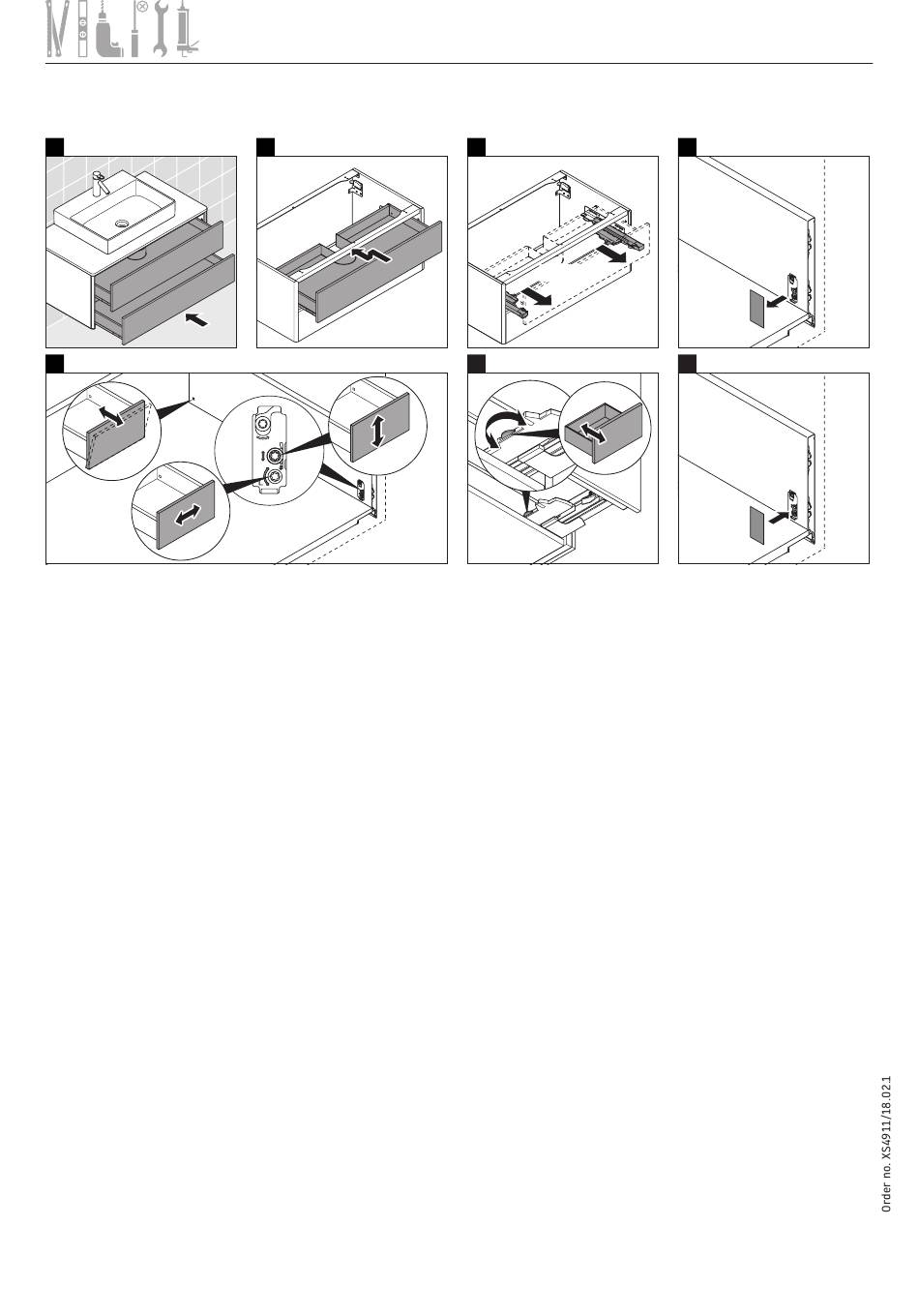 Order no. XS4911/18.02.1