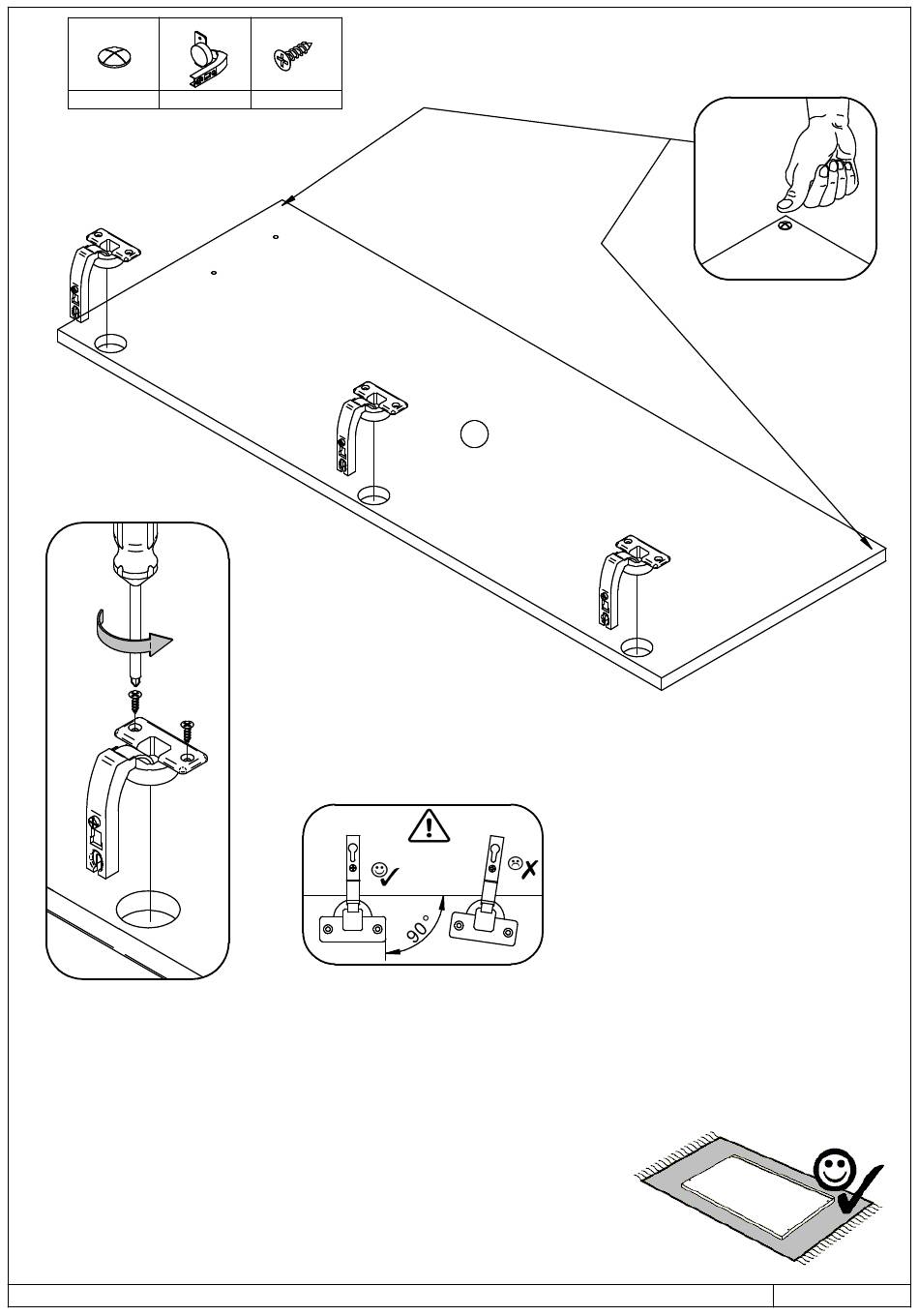 90°