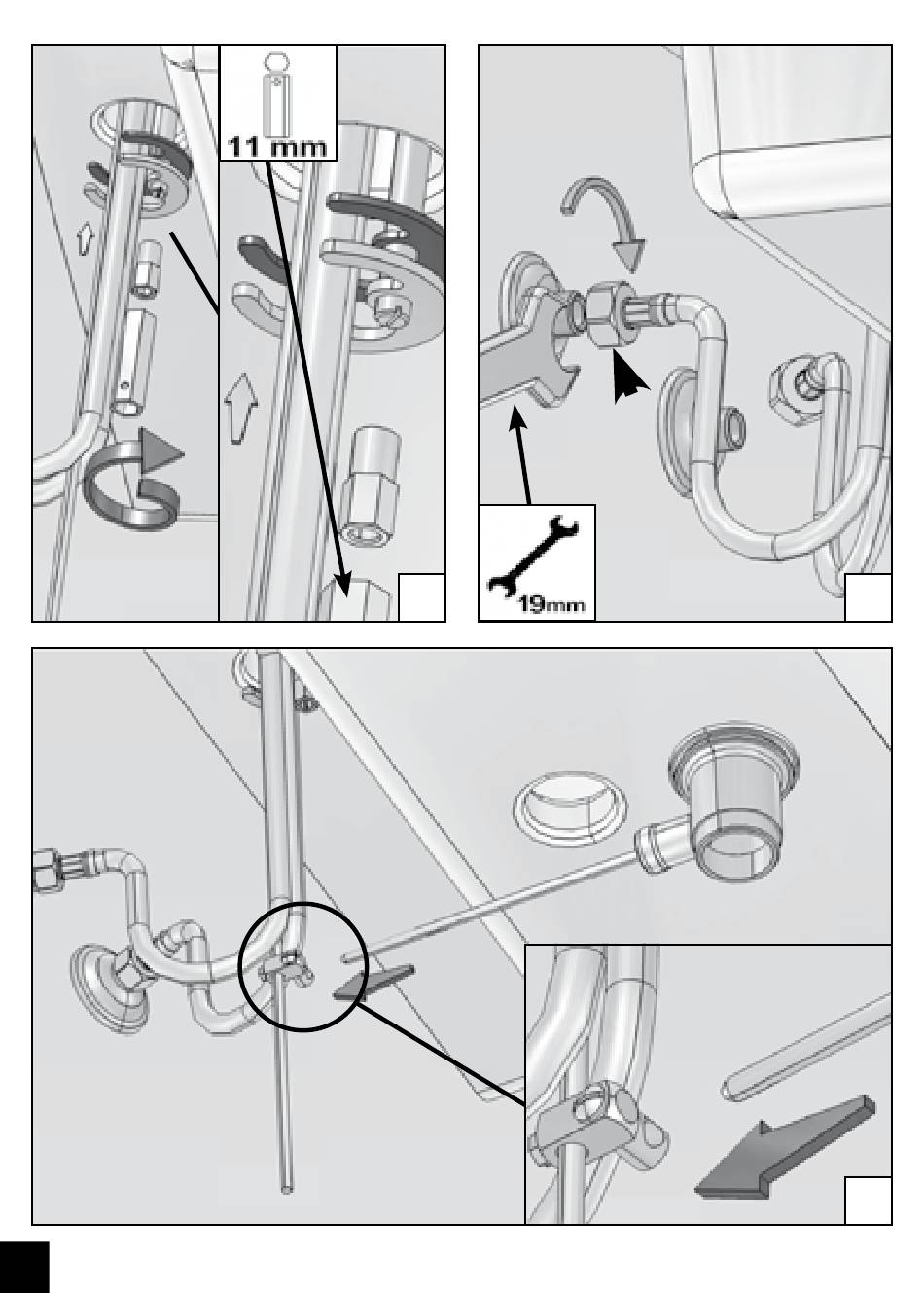 11 mm

19mm