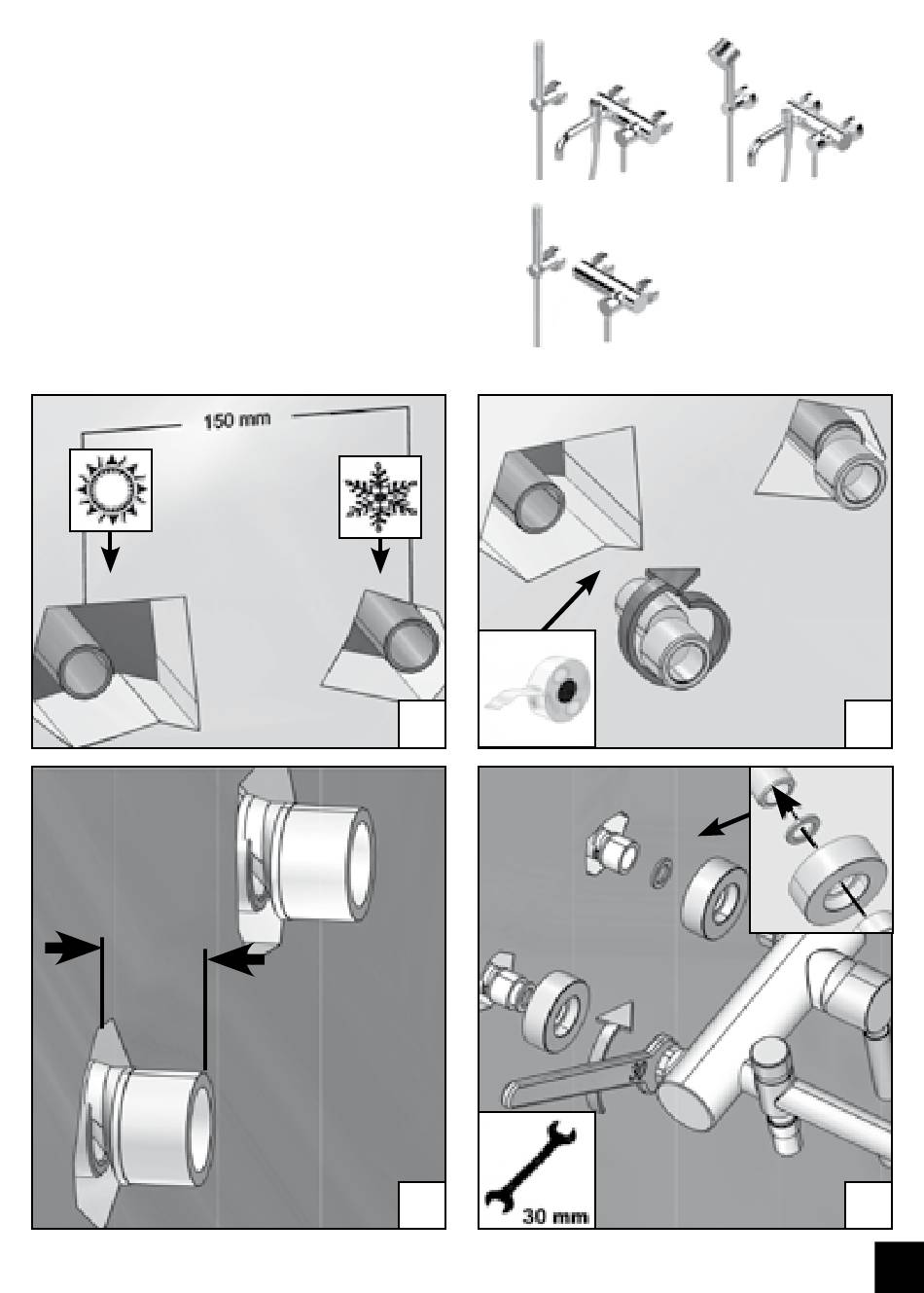 150 mm

30 mm