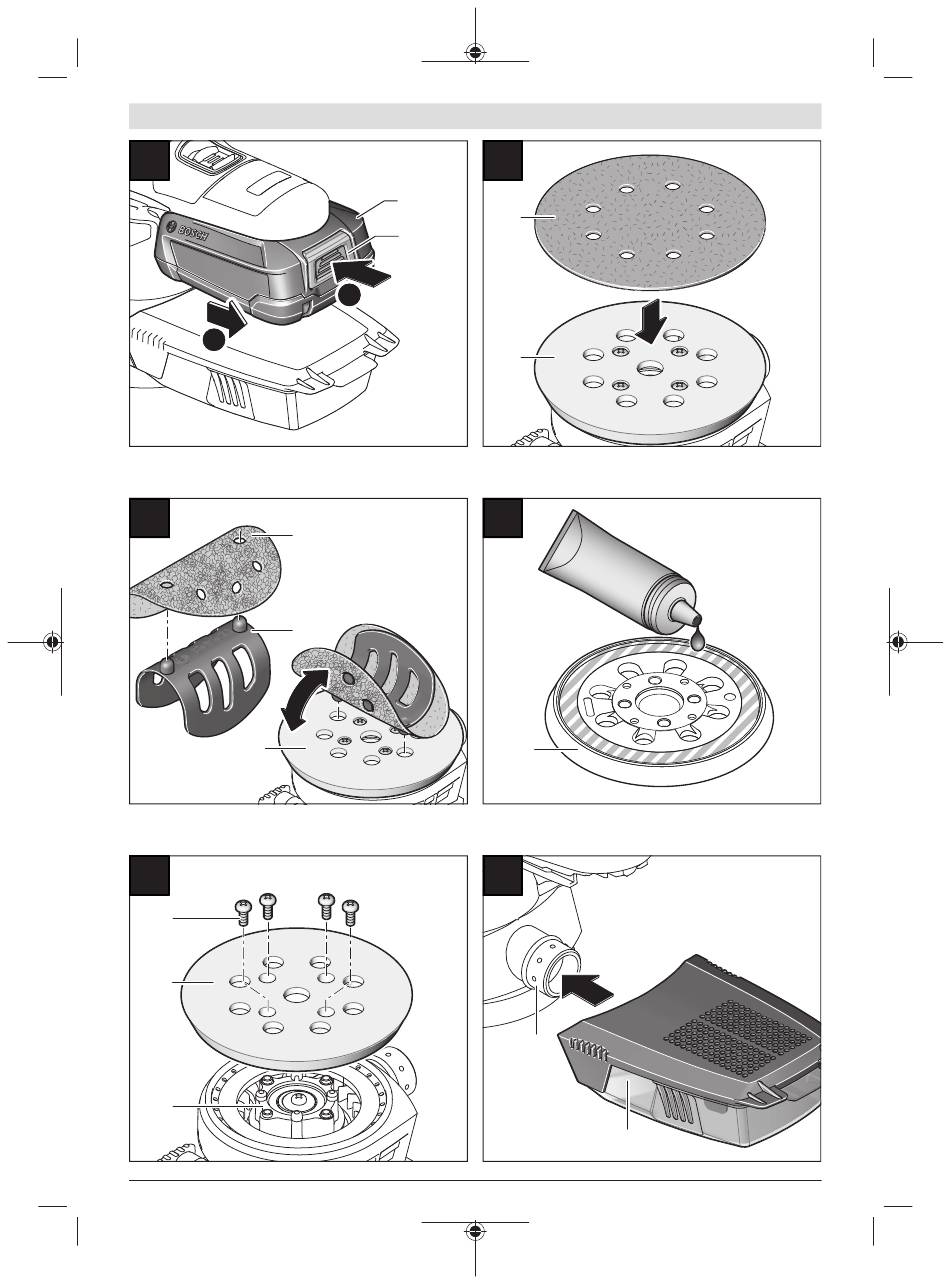 BOSCH