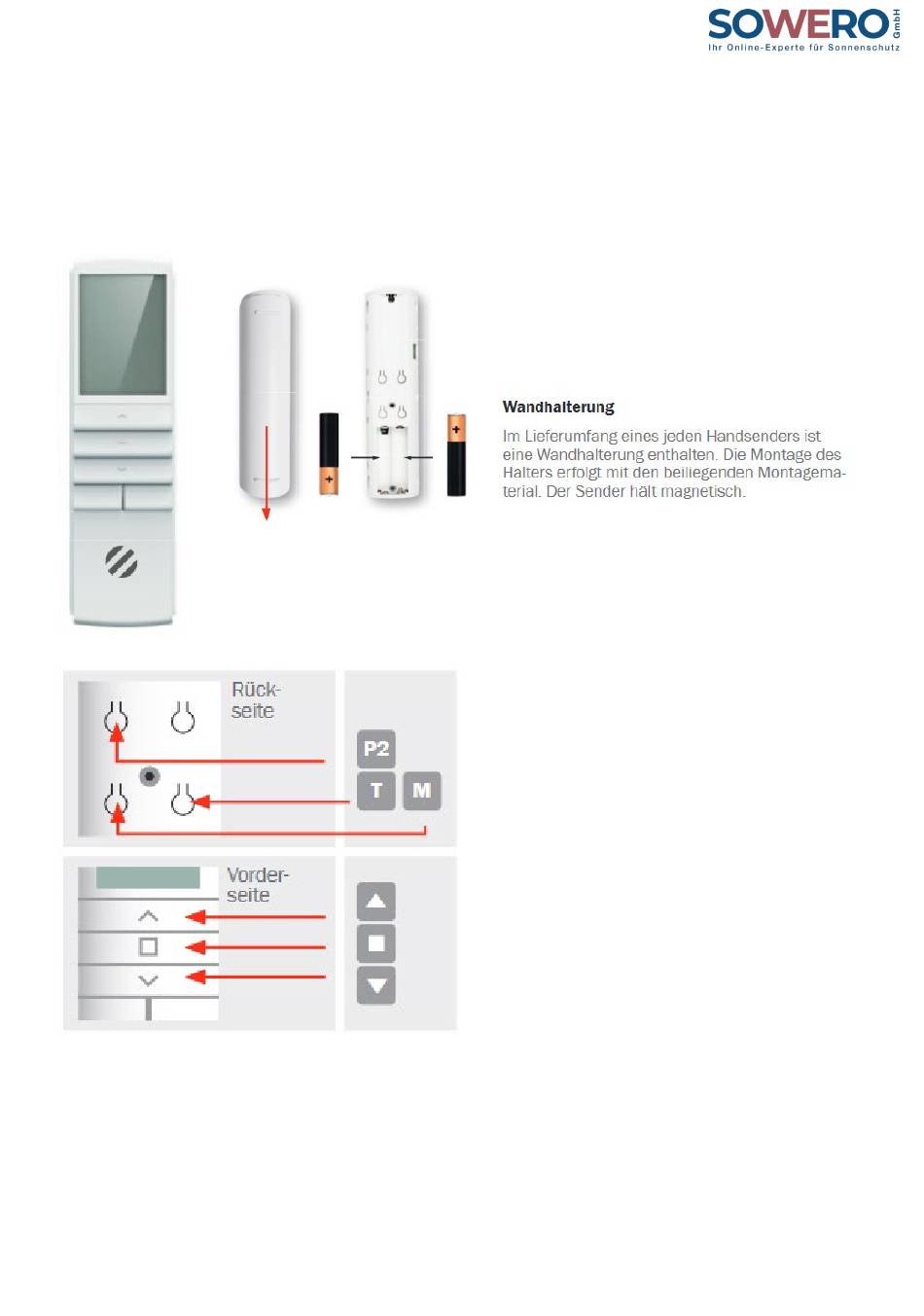 SOWERO GmbH
Ihr Online-Experte für Sonnenschutz

+

+

Wandhalterung

Im Lieferumfang eines jeden Handsenders ist eine Wandhalterung enthalten. Die Montage des Halters erfolgt mit den beiliegenden Montagematerial. Der Sender hält magnetisch.

Rückseite

P2

T

M

Vorderseite