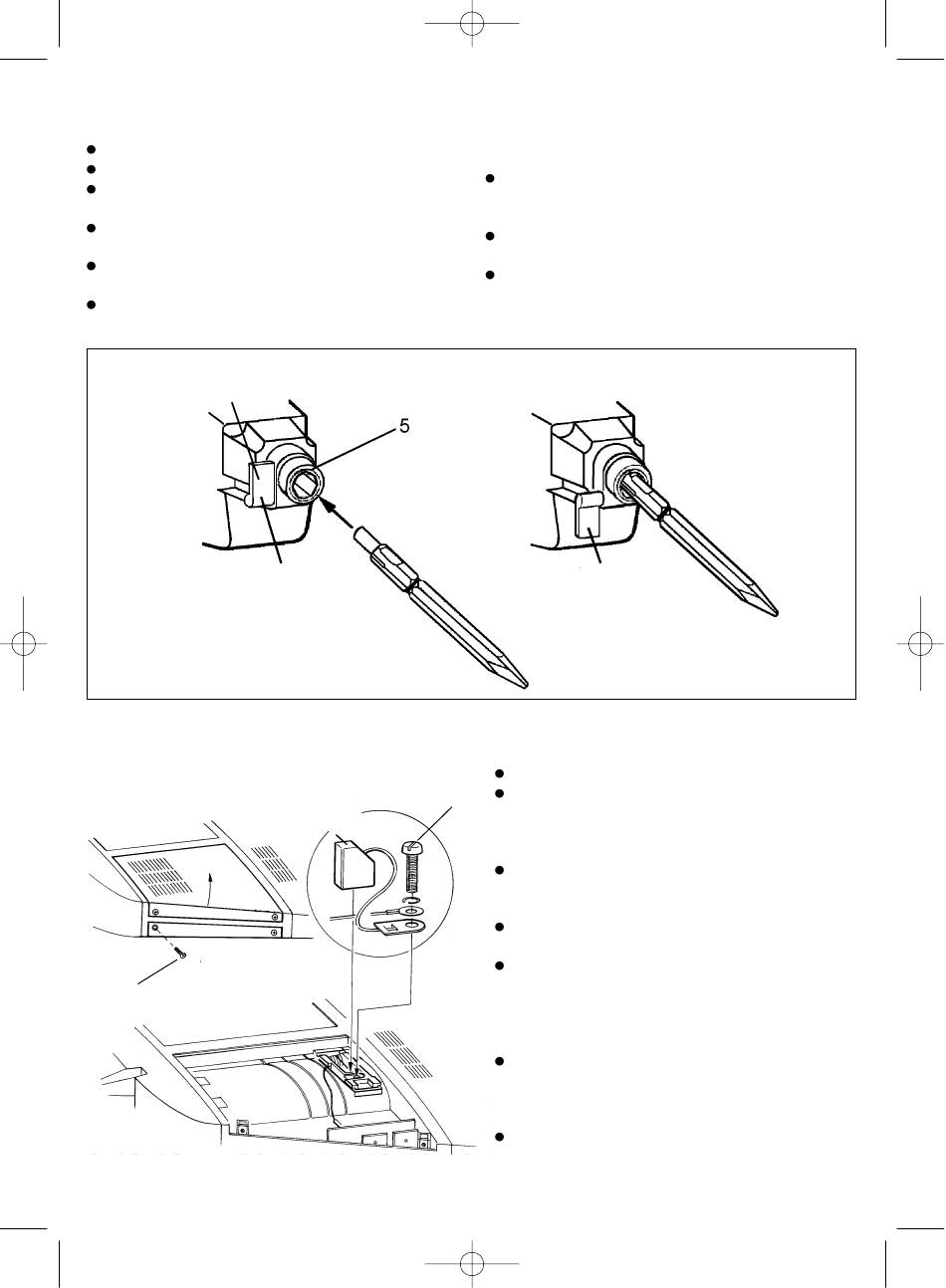 5