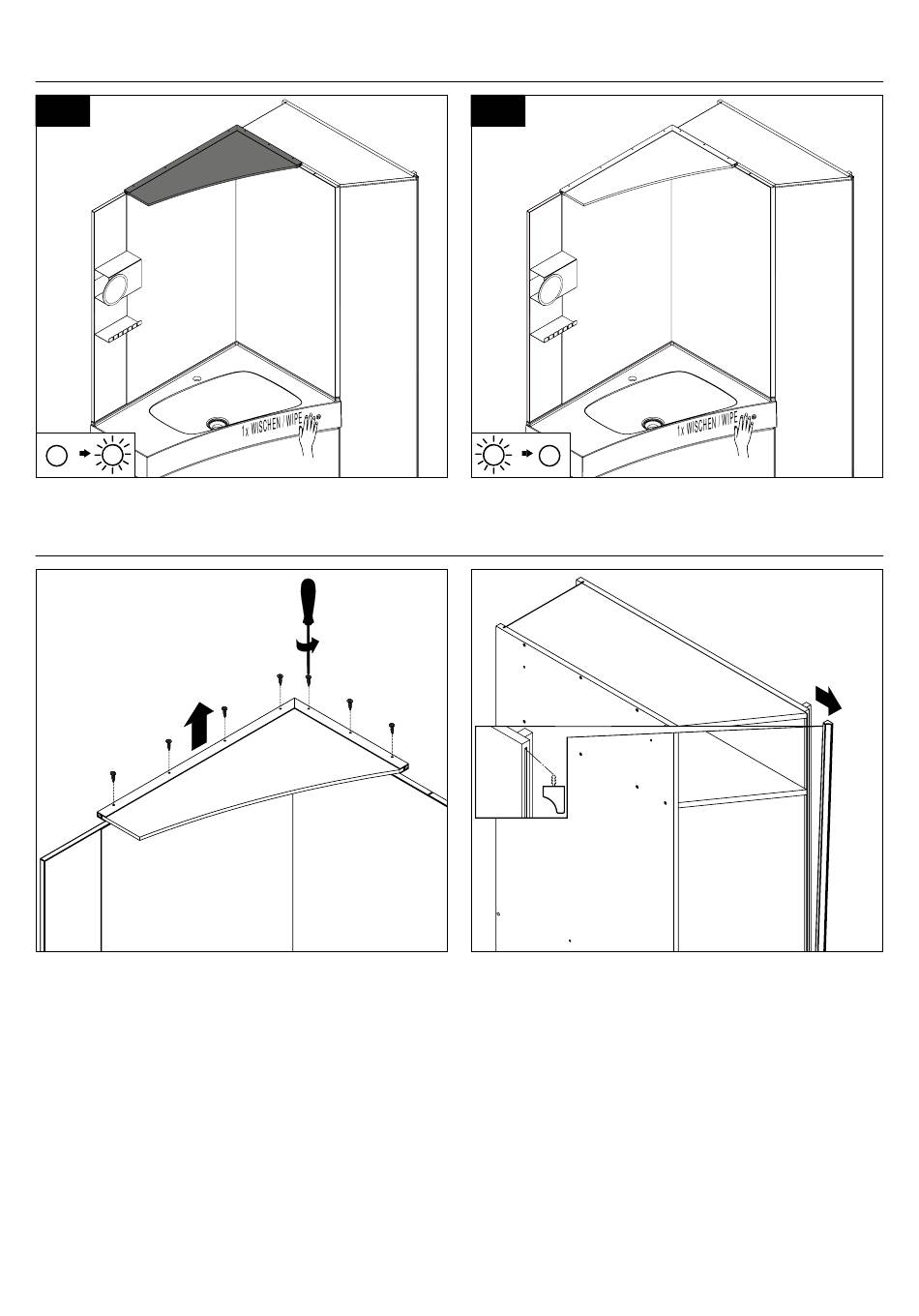 1x WISCHEN / WIPE

1x WISCHEN / WIPE