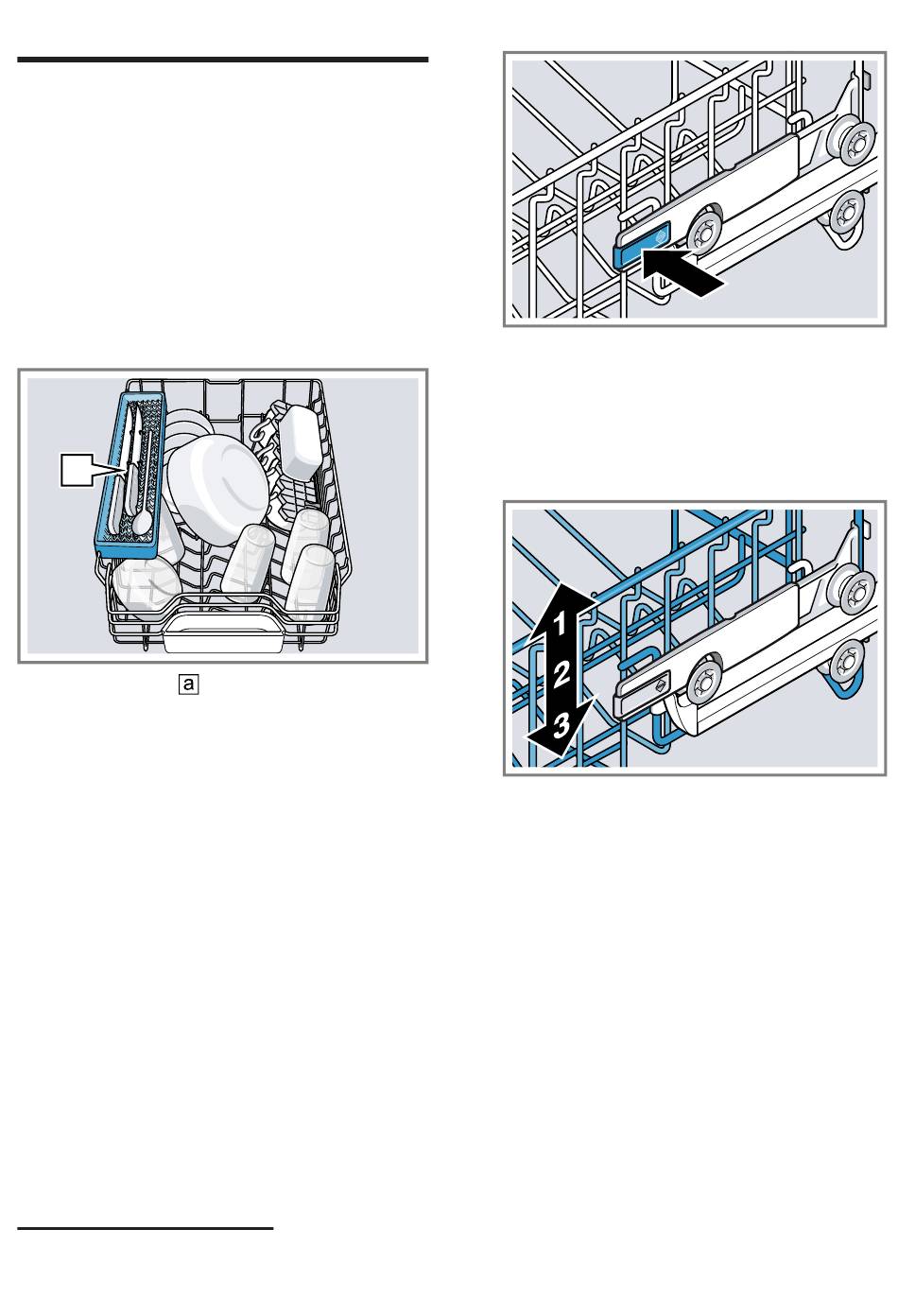 a

1
2
3