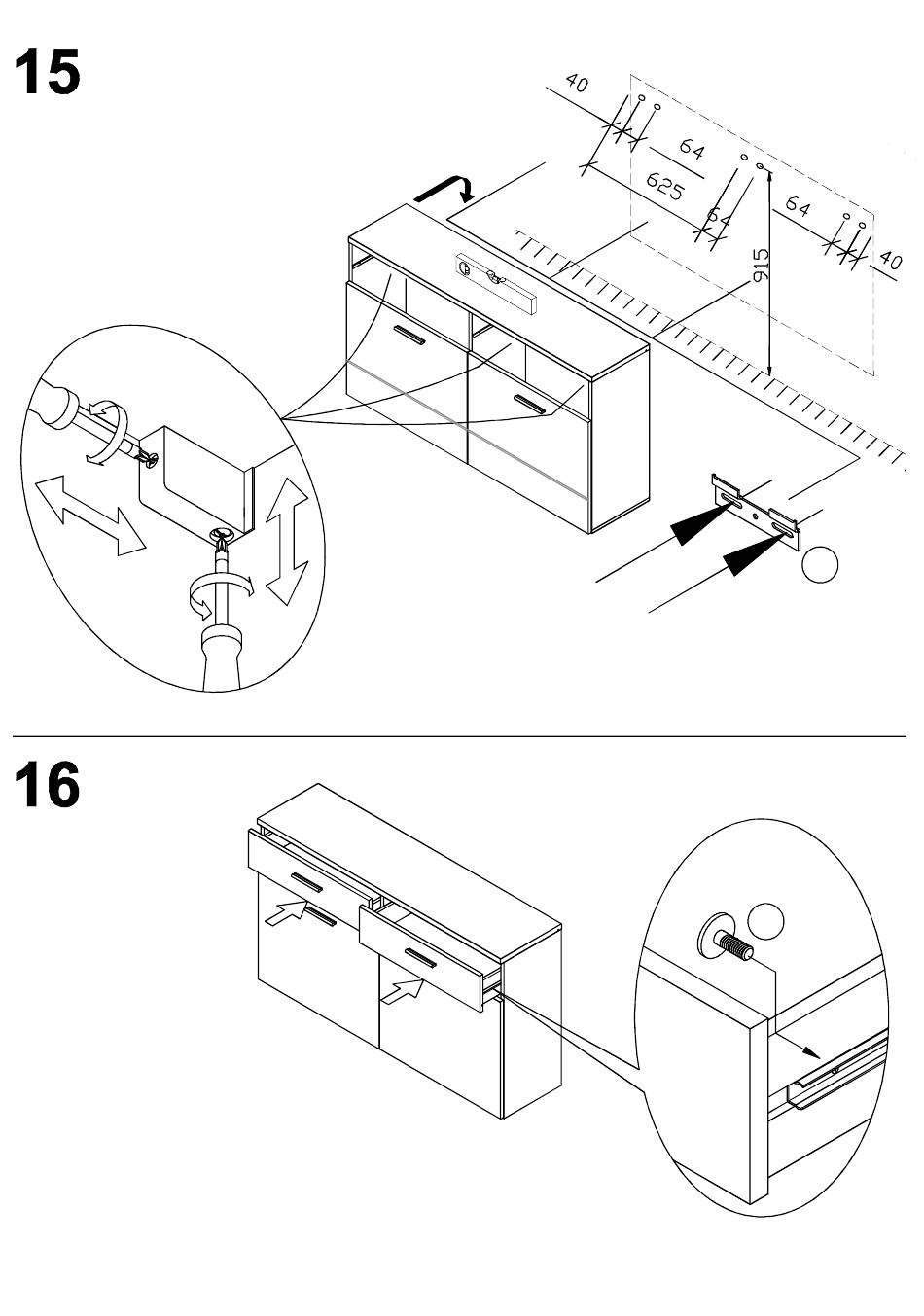 15

40

64

625

64

64

40

915

16