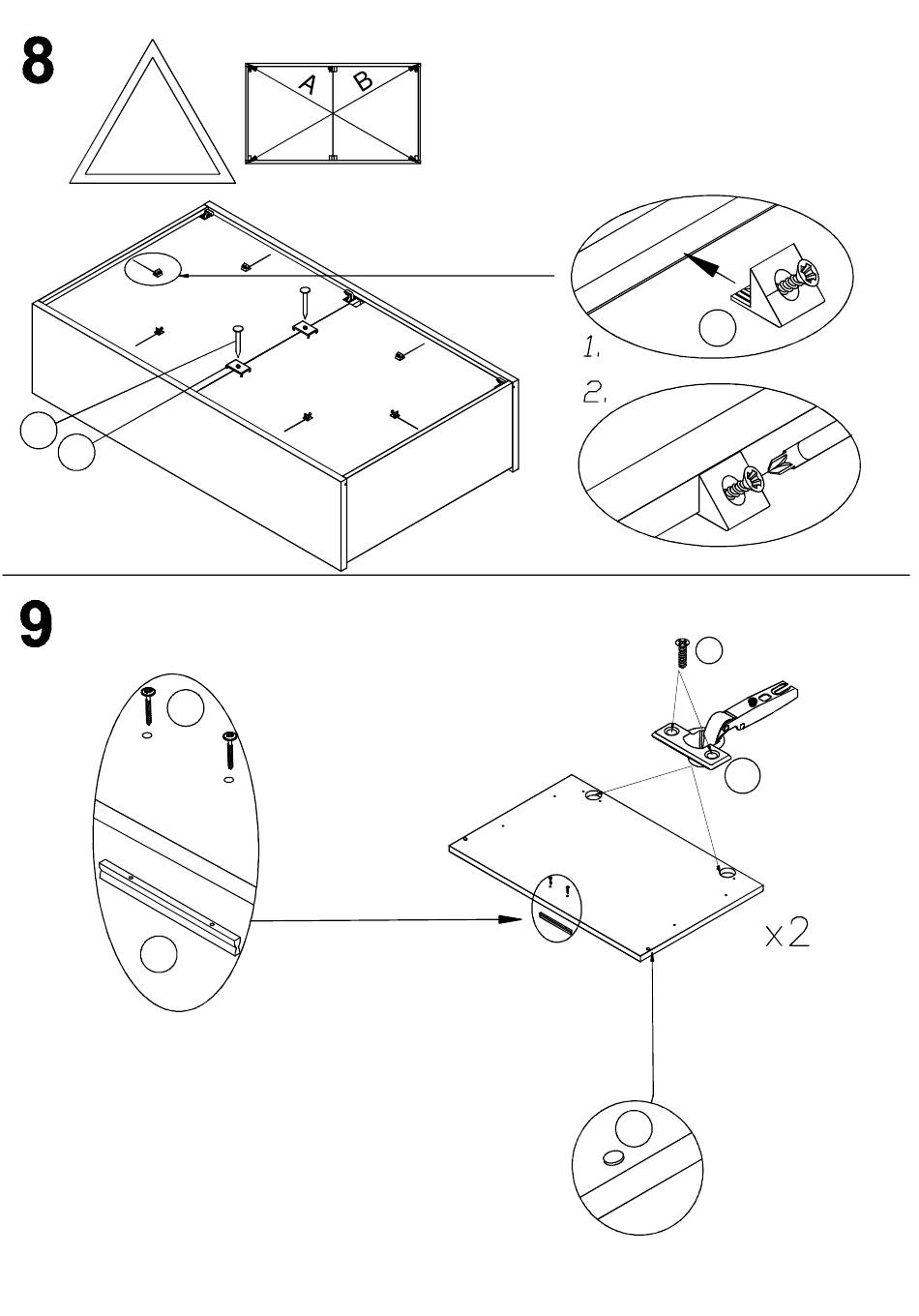 8

A B

1.

2.

9

x2