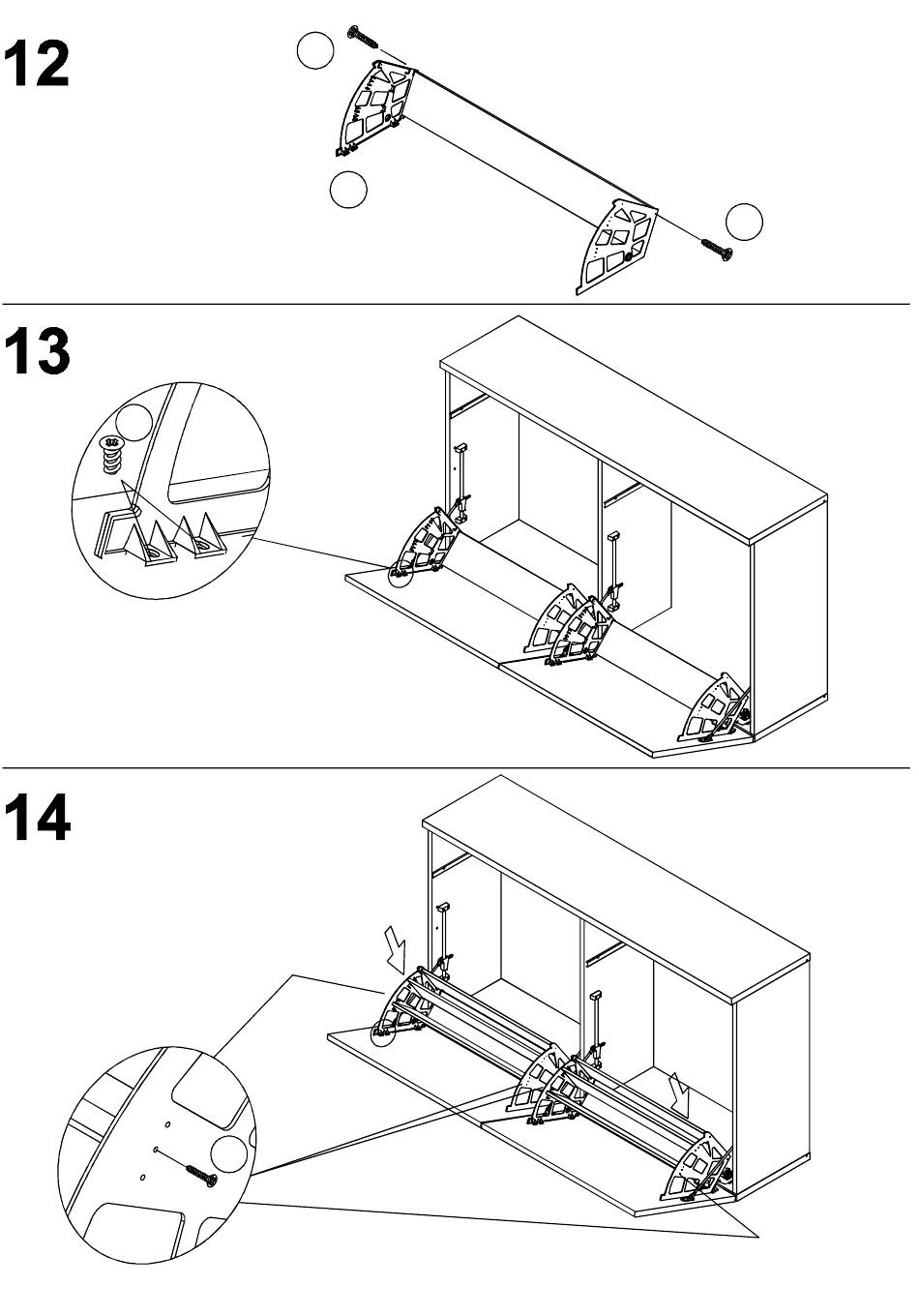 12

13

14