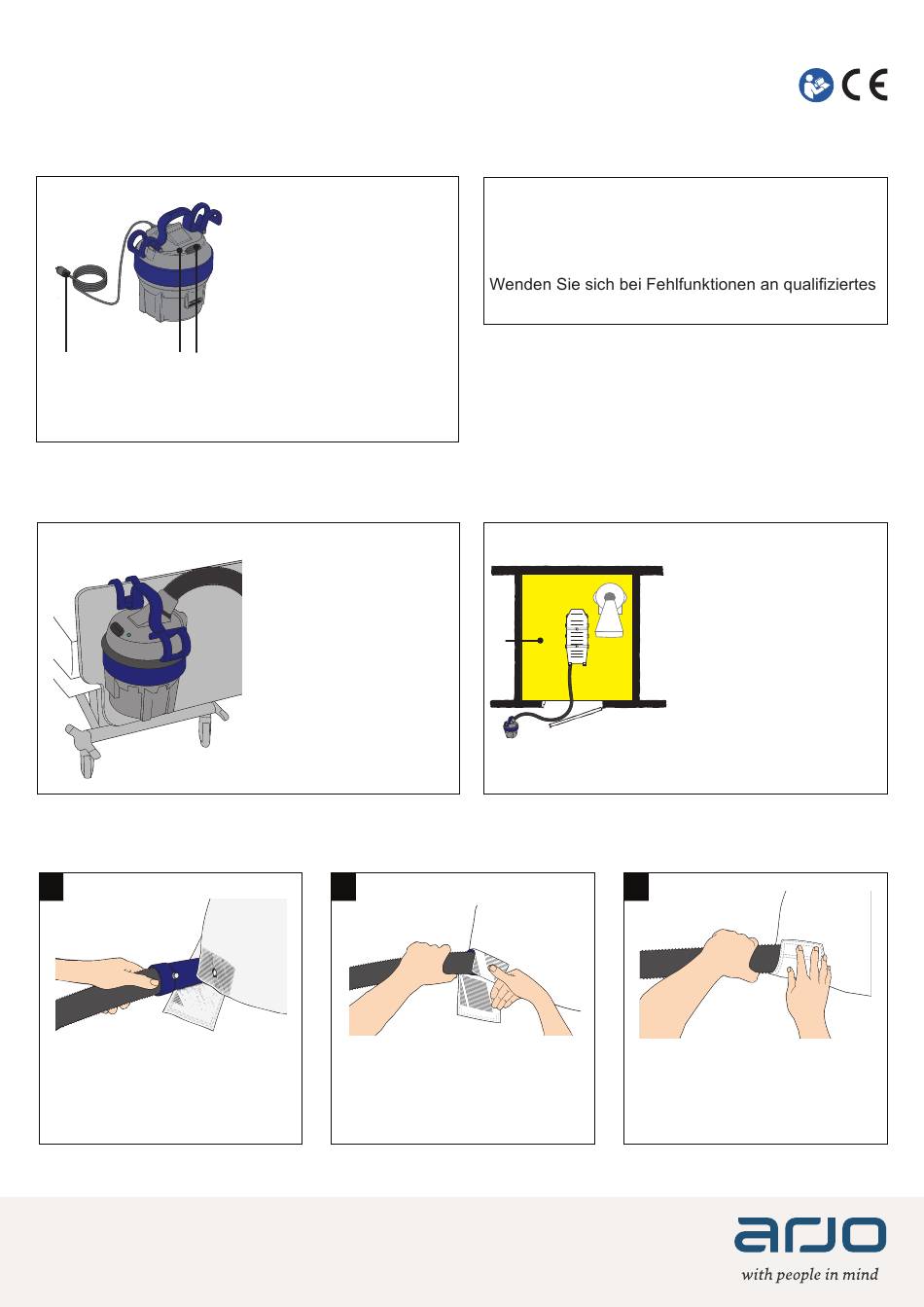 CE

Wenden Sie sich bei Fehlfunktionen an qualifiziertes

arjo
with people in mind