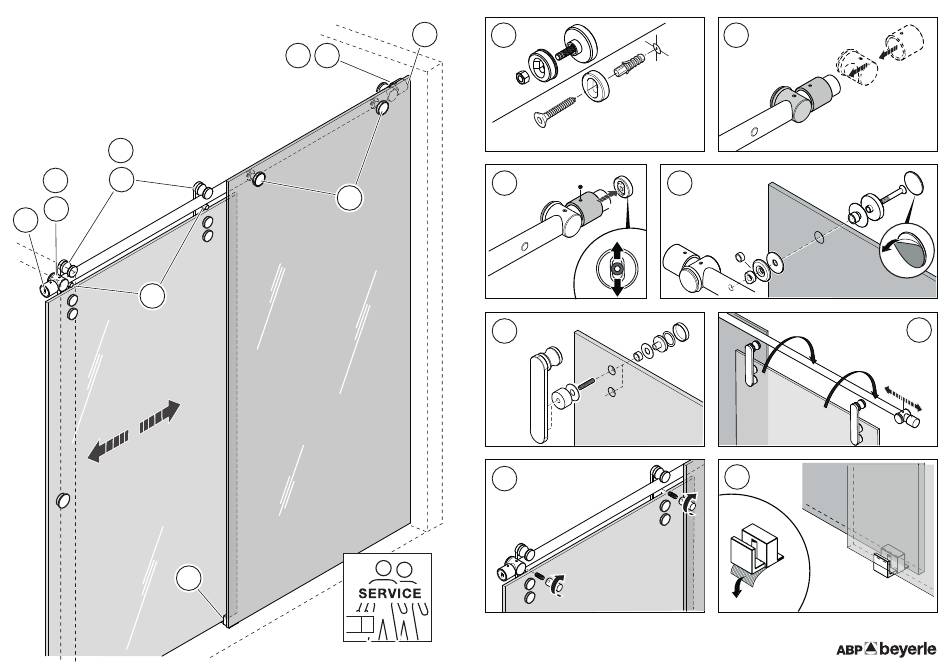 SERVICE

ABP beyerle