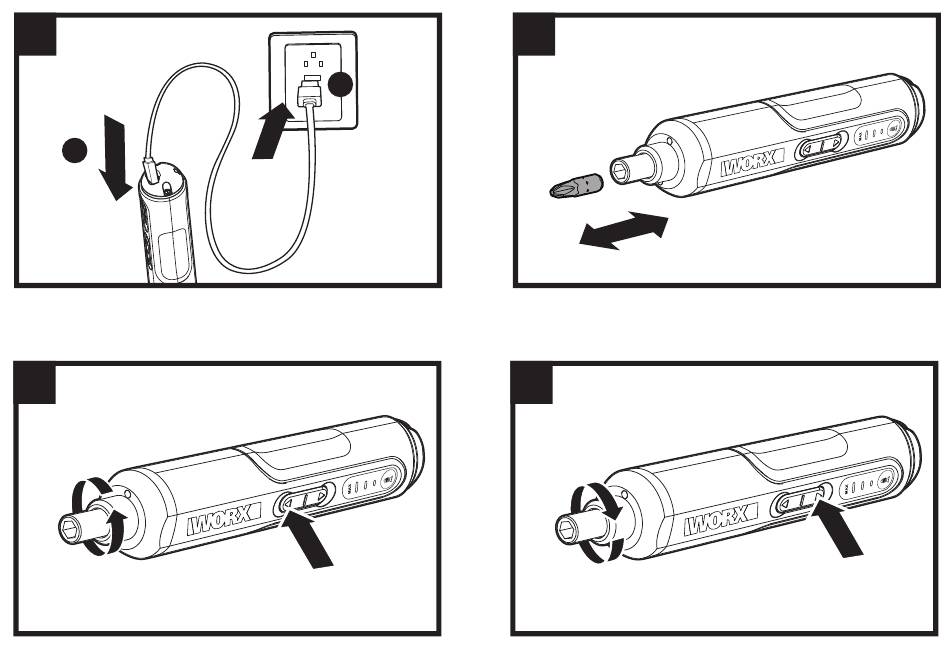 WORX

WORX

WORX