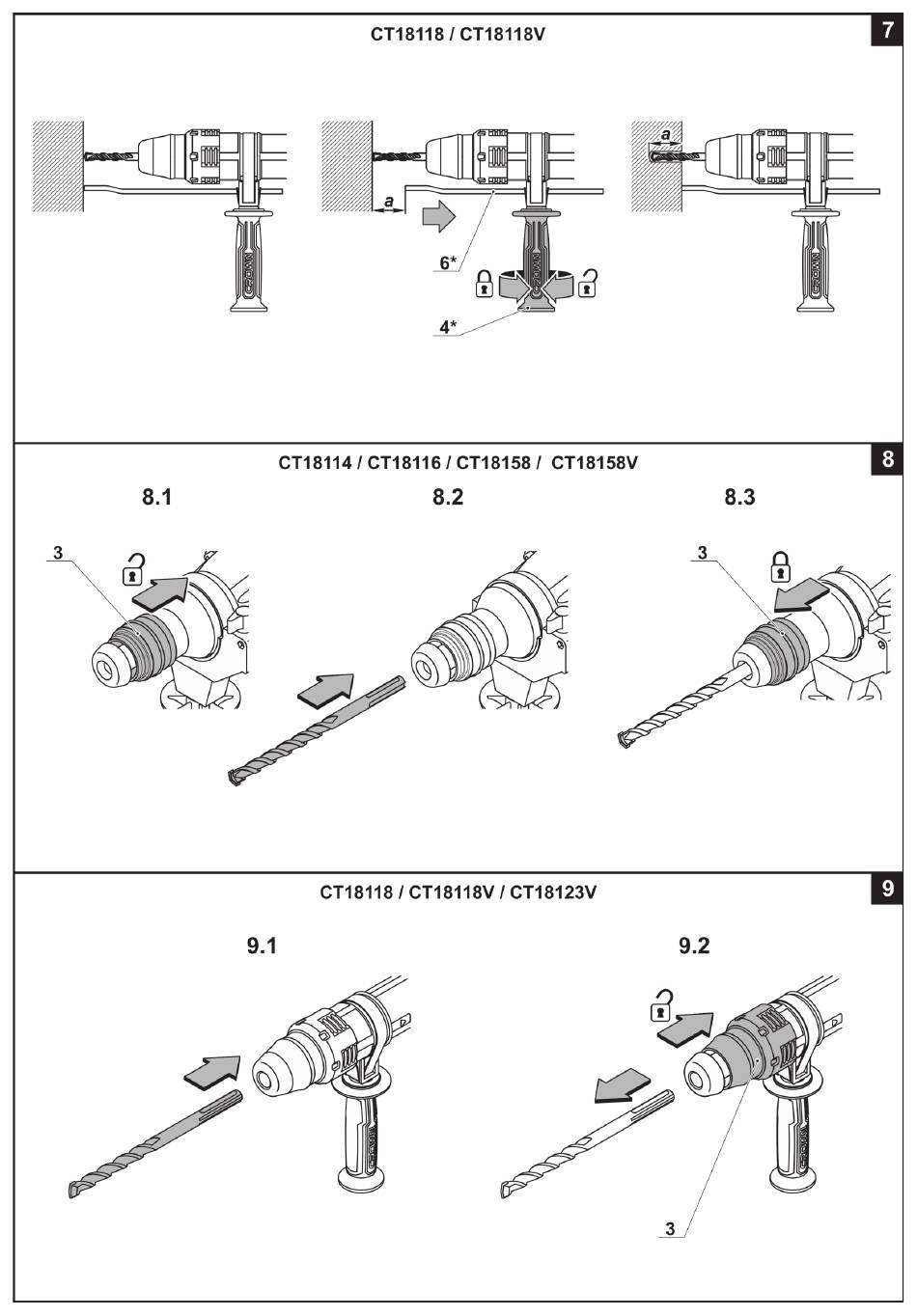 CT18118 / CT18118V

7

a

6*

4*

a

CT18114 / CT18116 / CT18158 / CT18158V

8

8.1

8.2

8.3

3

3

CT18118 / CT18118V / CT18123V

9

9.1

9.2

3