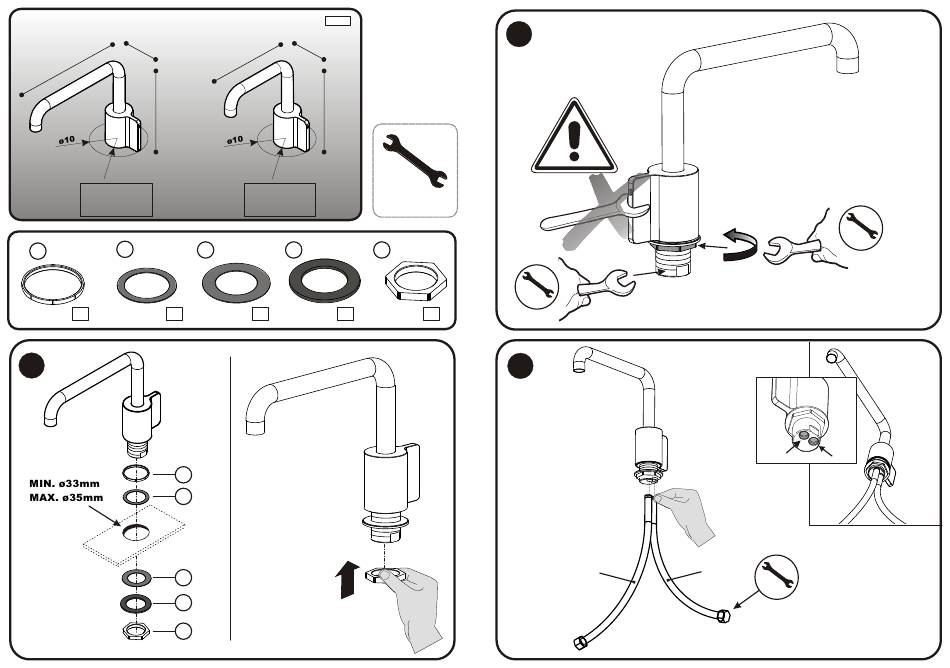 ø10

ø10

MIN. ø33mm
MAX. ø35mm