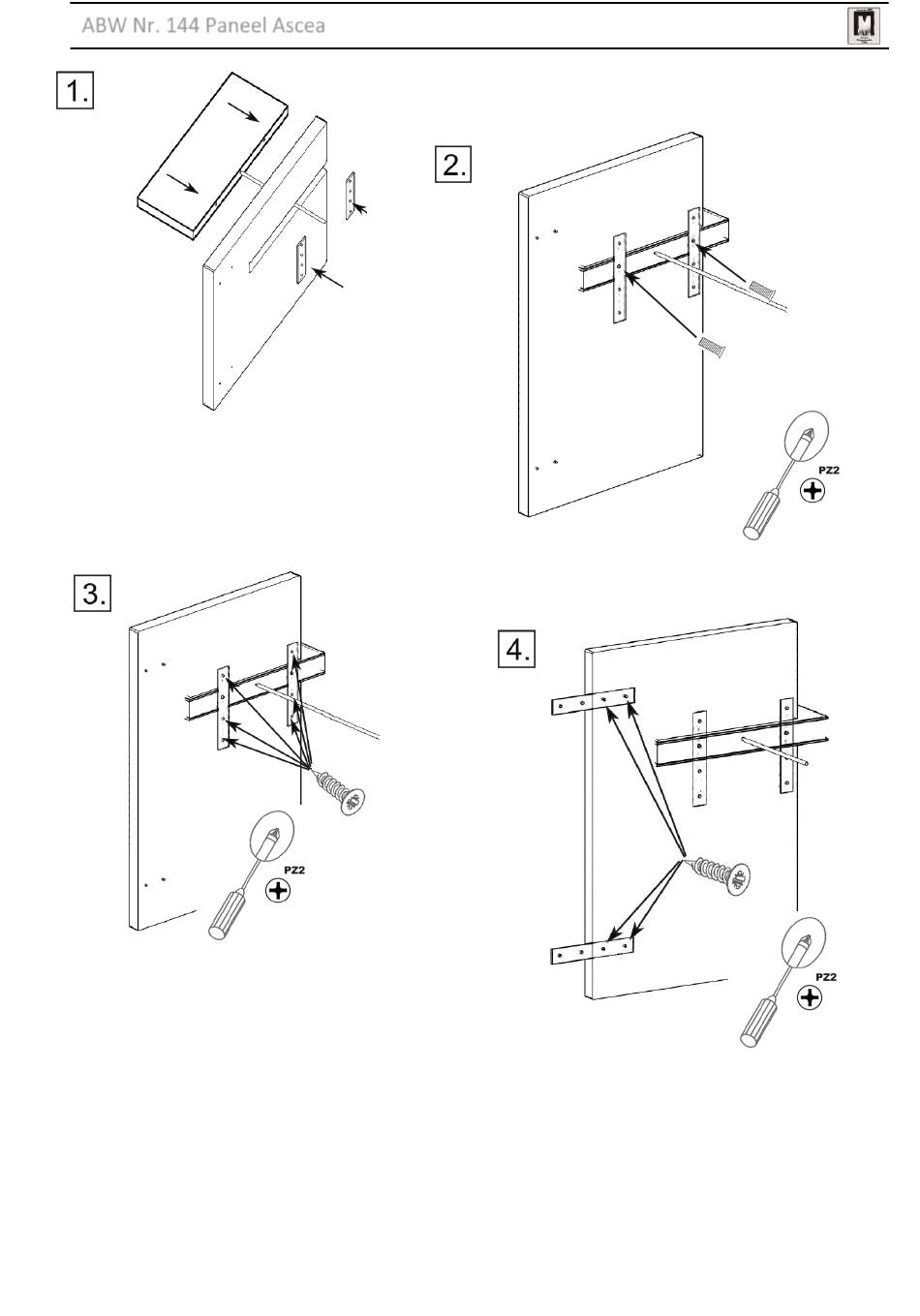 ABW Nr. 144 Paneel Ascea

1.

2.

PZ2

3.

PZ2

4.

PZ2