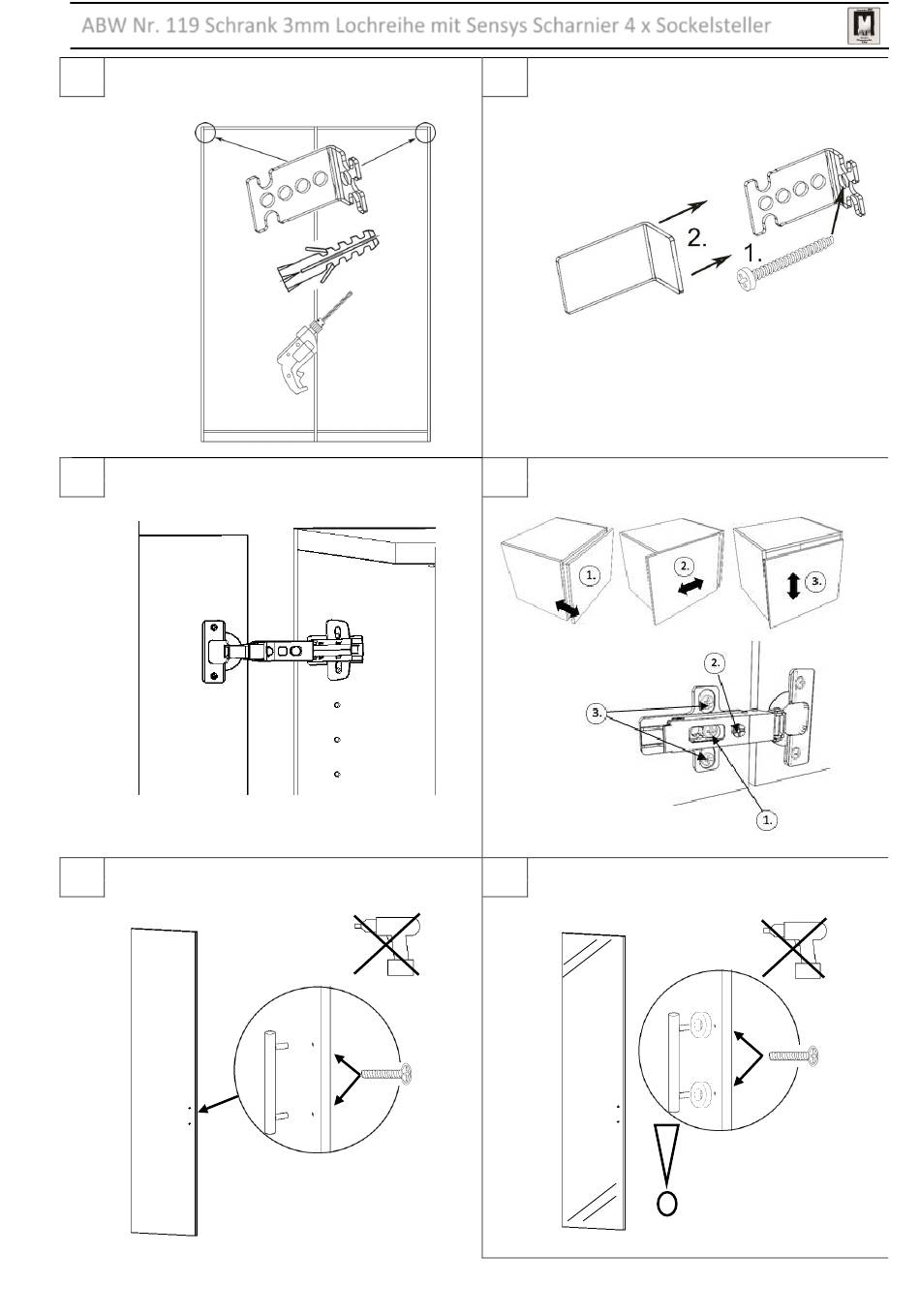 ABW Nr. 119 Schrank 3mm Lochreihe mit Sensys Scharnier 4 x Sockelsteller

2.
1.

1.
2.
3.

2.
3.
1.