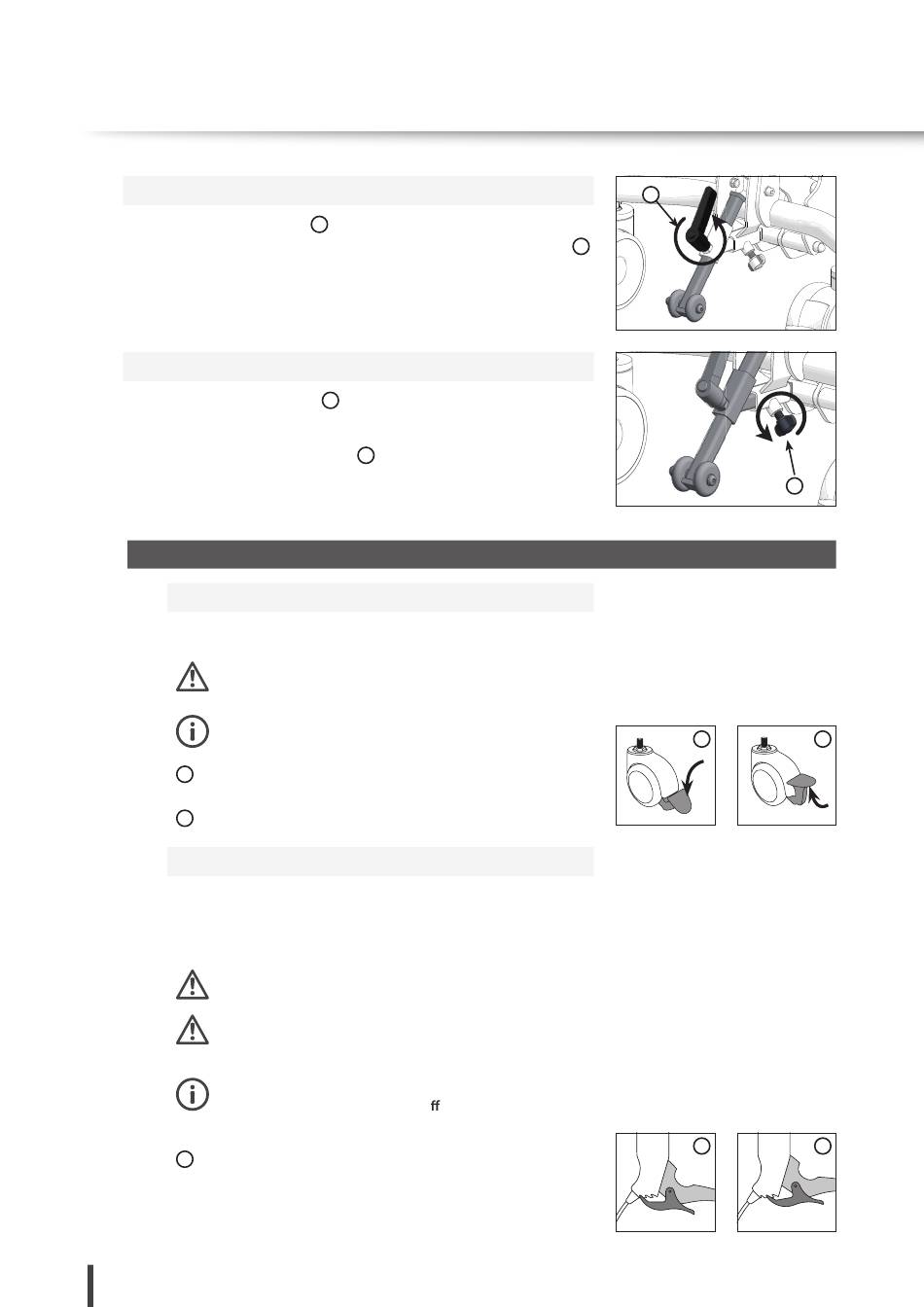 ff