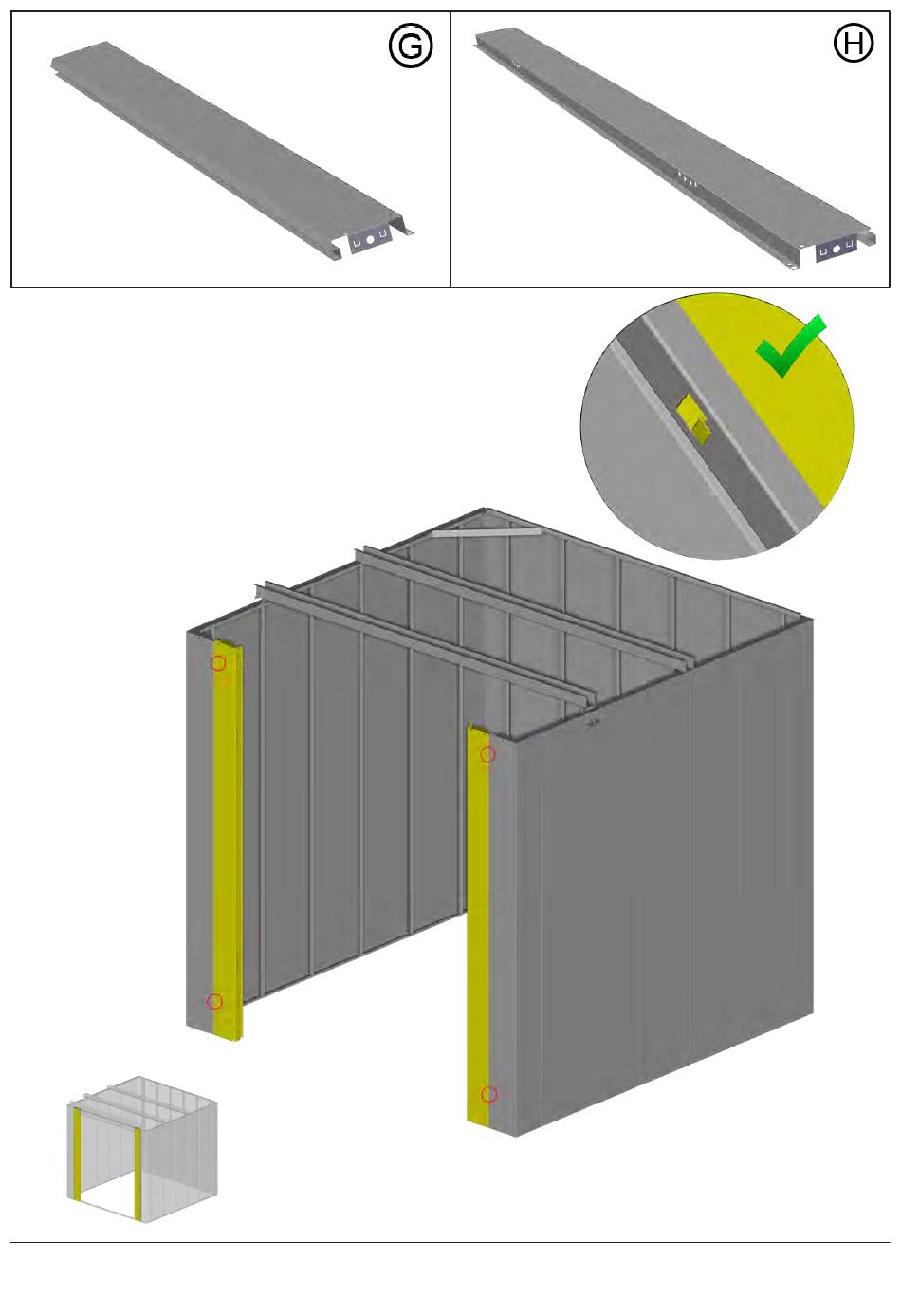 G

H