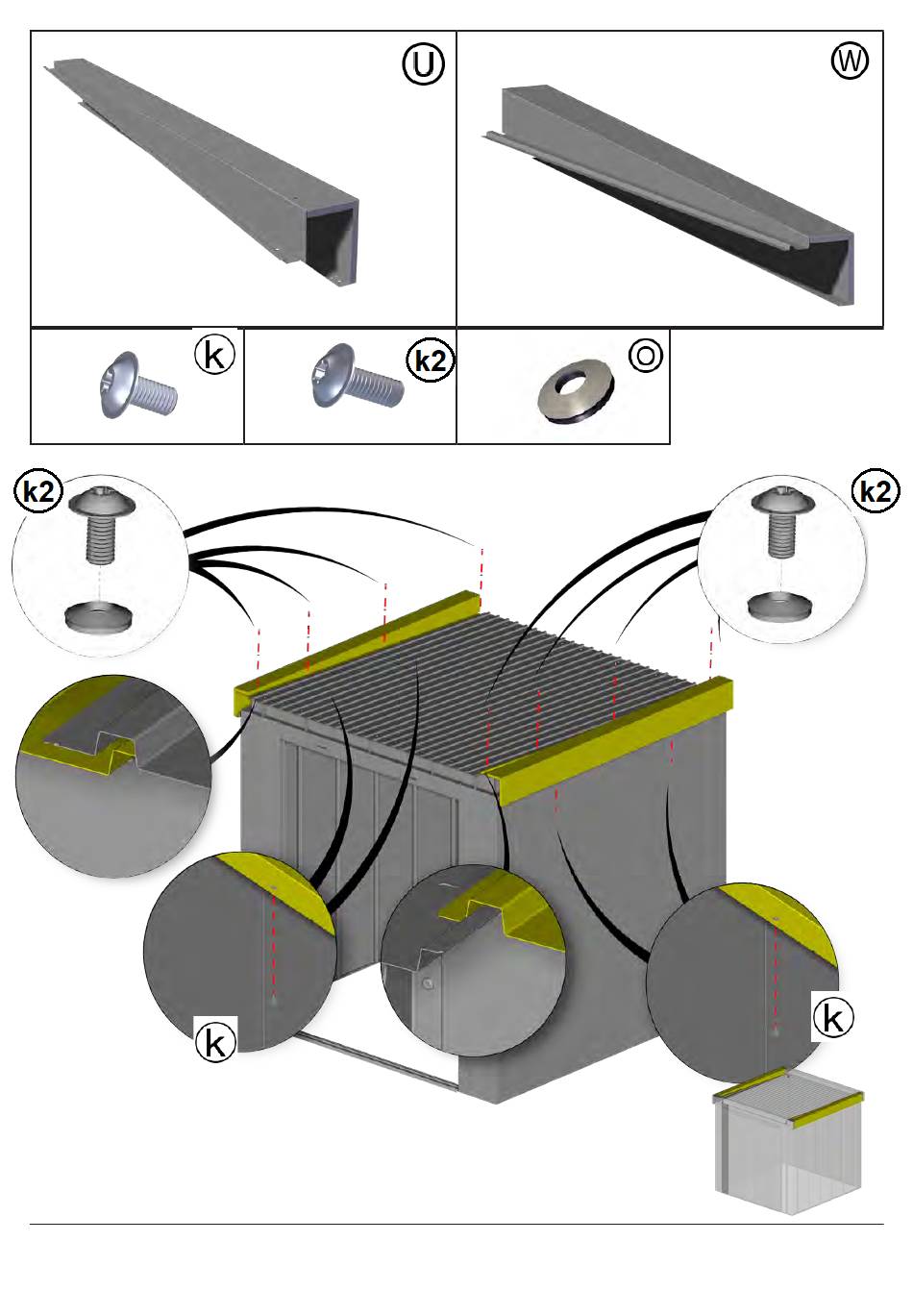 U

W

k

k2

O

k2

k2

k

k