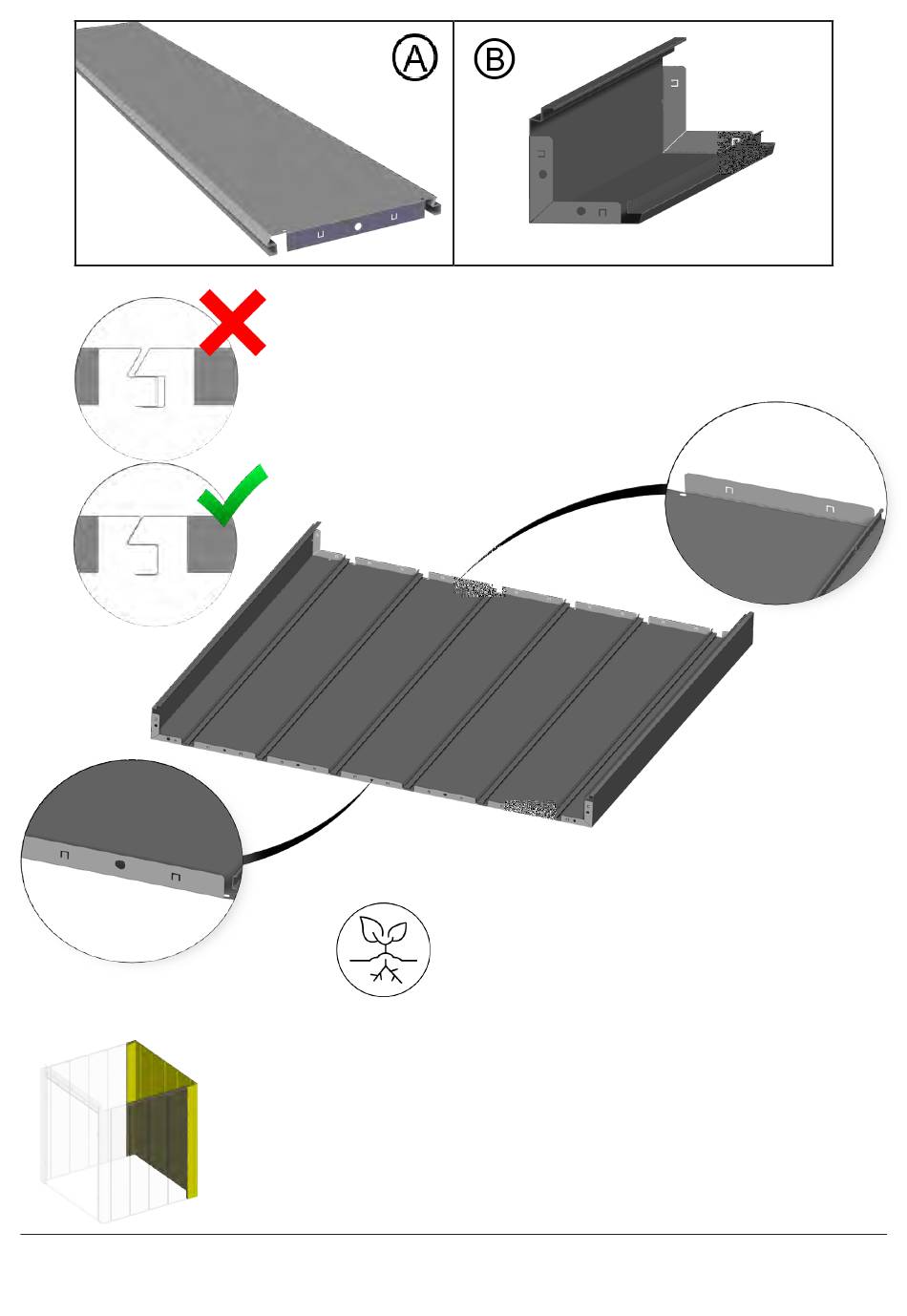 A

B