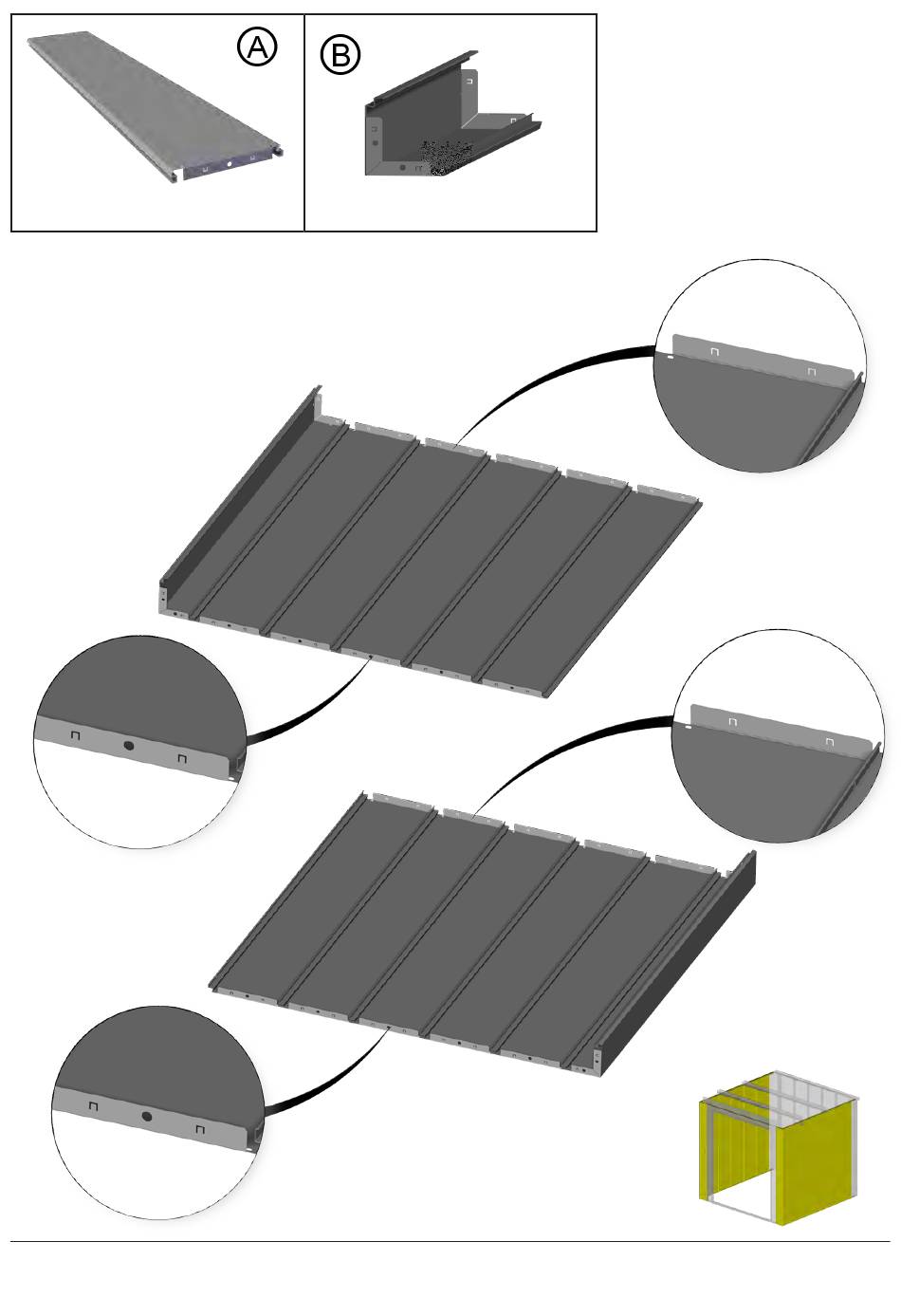 A

B