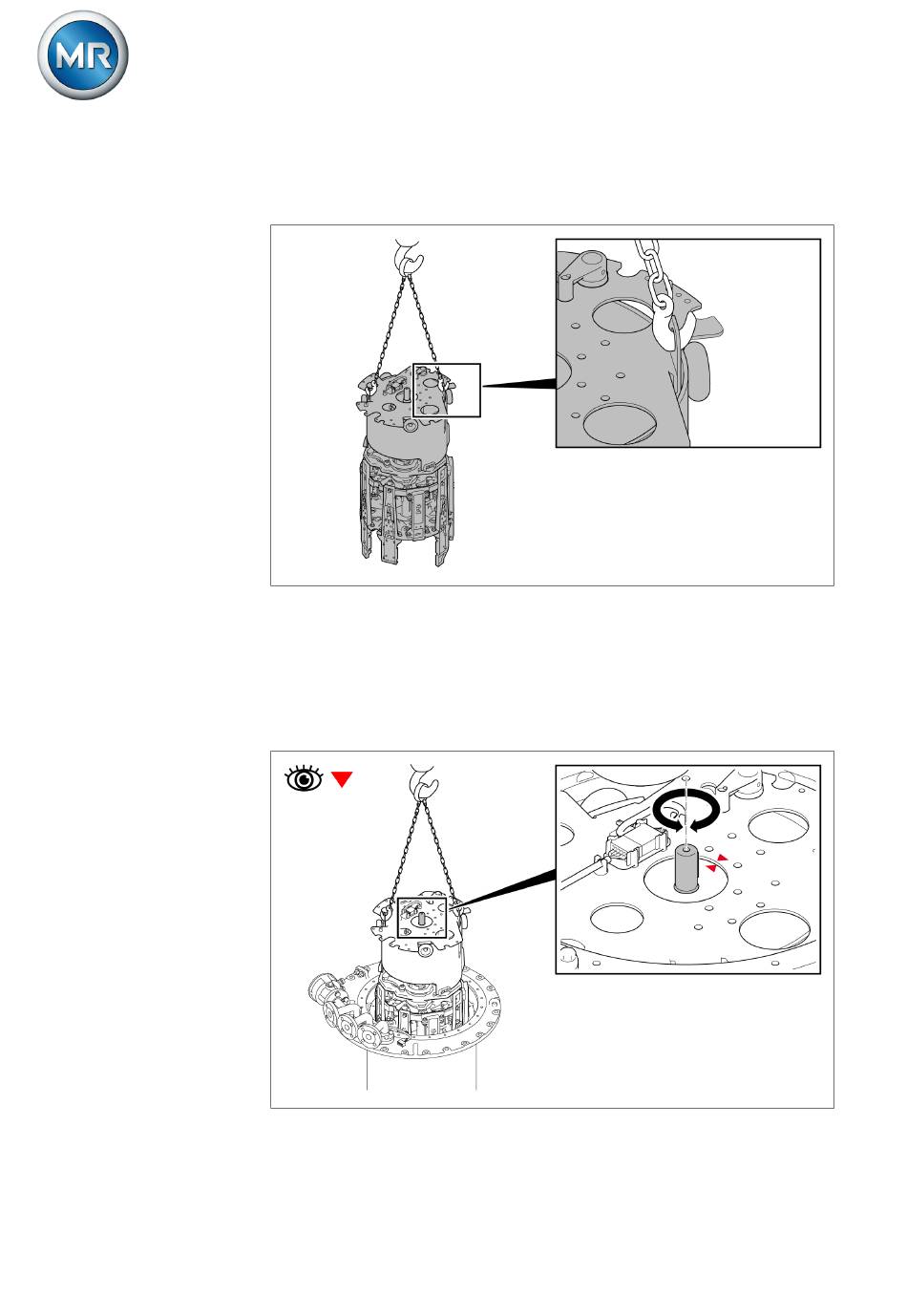 MR