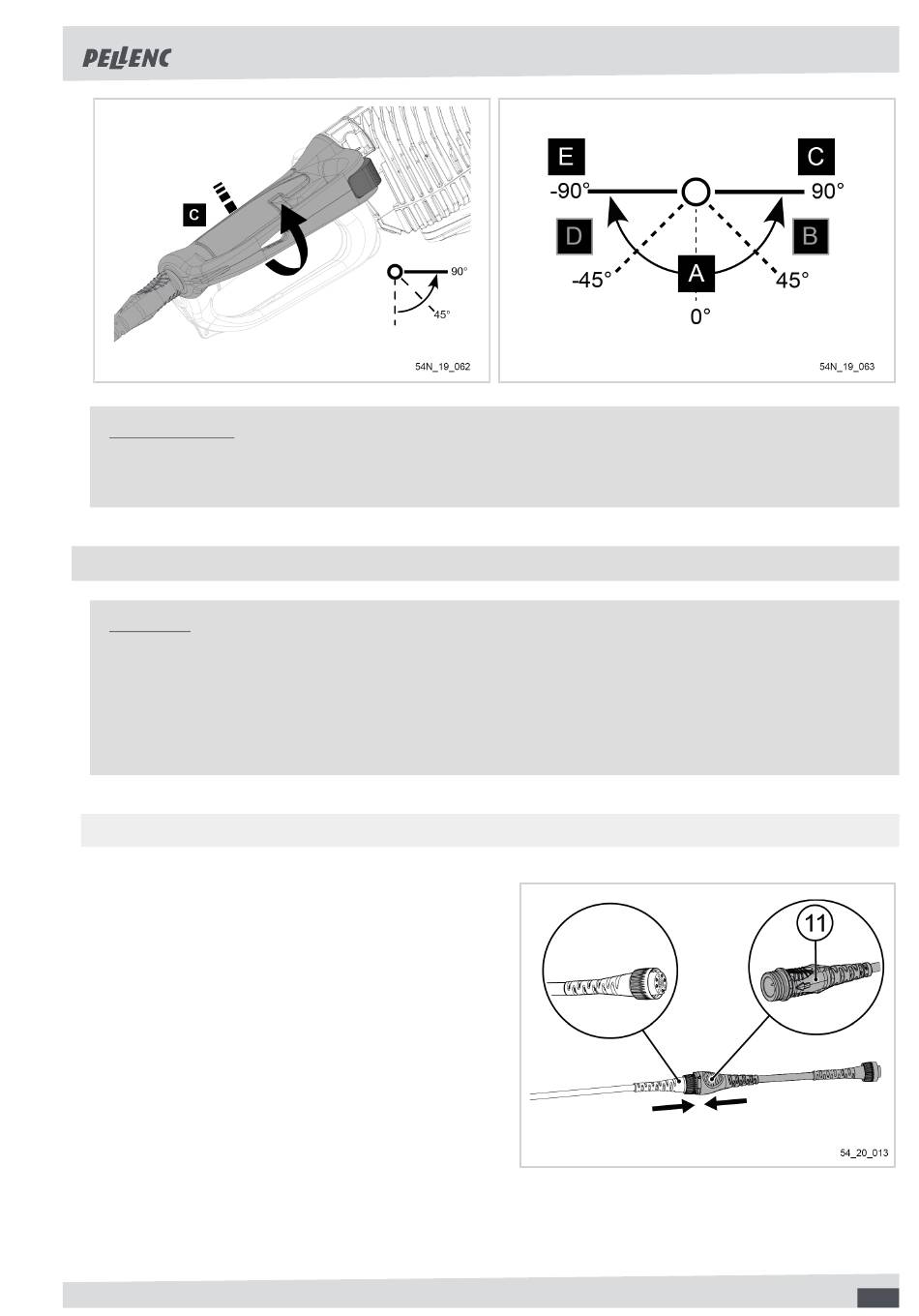 PELLENC

C

90°

45°

54N_19_062

E

C

-90°

90°

D

B

-45°

A

45°

0°

54N_19_063

11

54_20_013