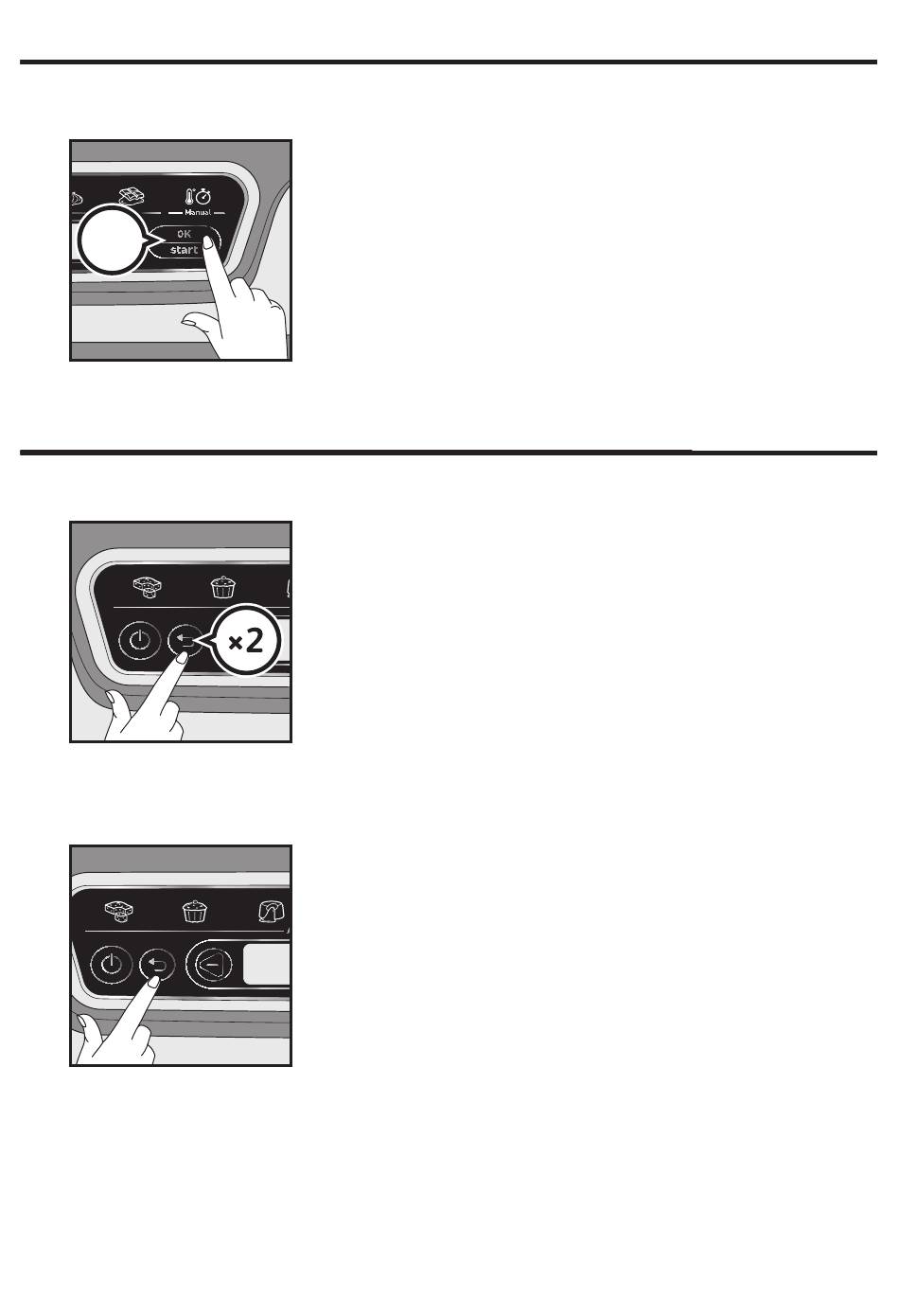 Manual

OK
start

×2