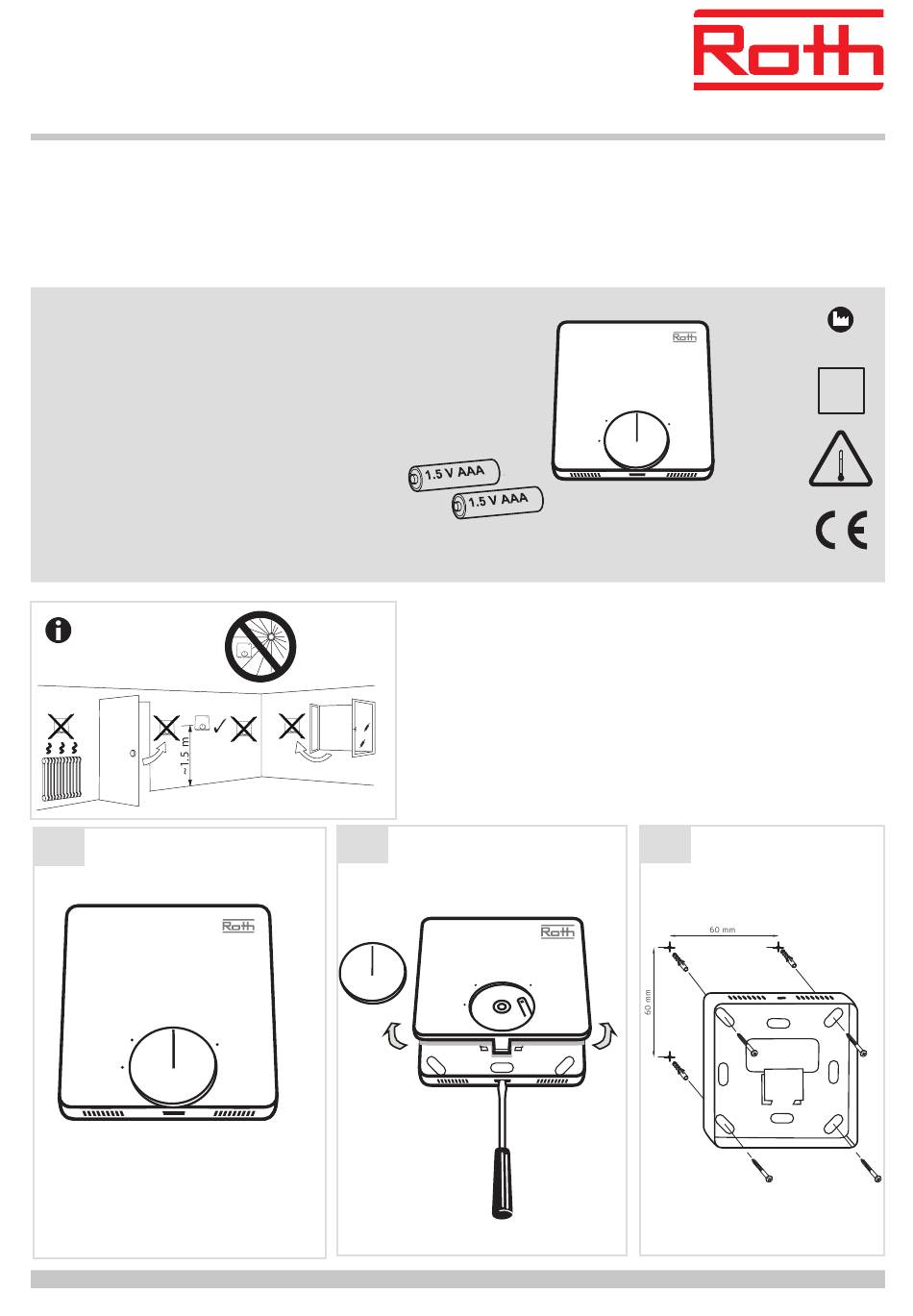 Roth

Roth

1.5 V AAA
1.5 V AAA

~1.5 m

Roth

Roth

60 mm
60 mm