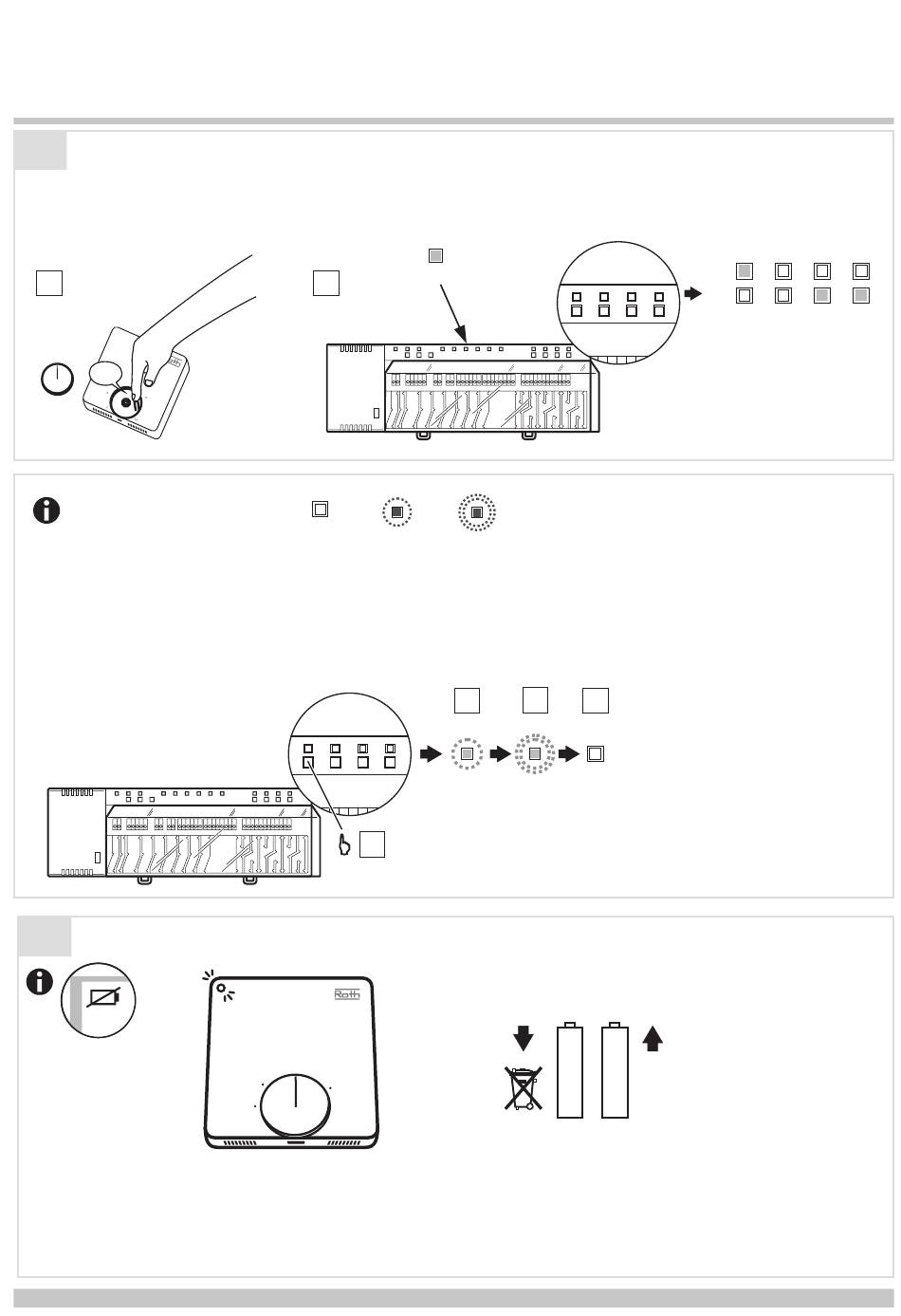 Roth