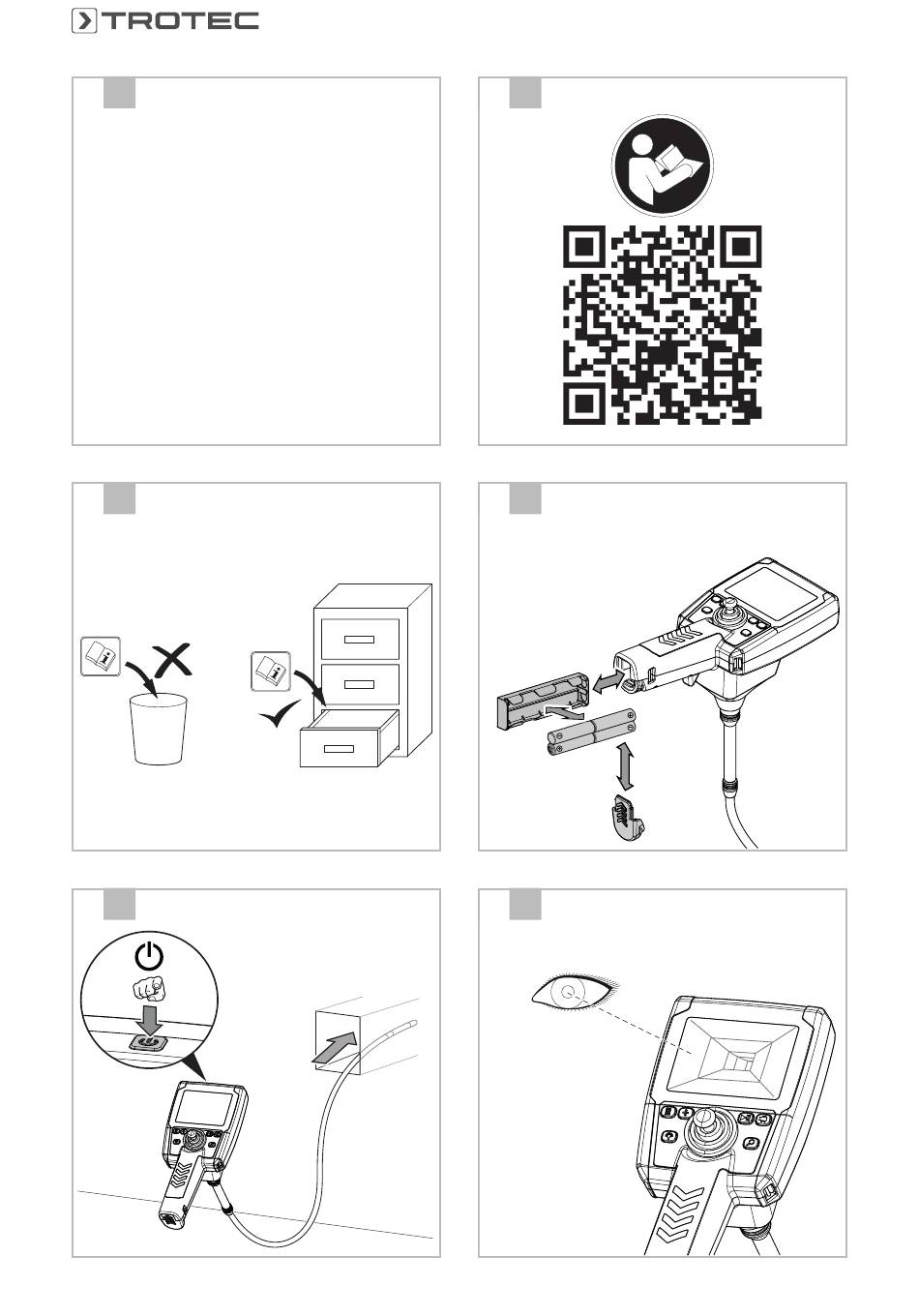 TROTEC