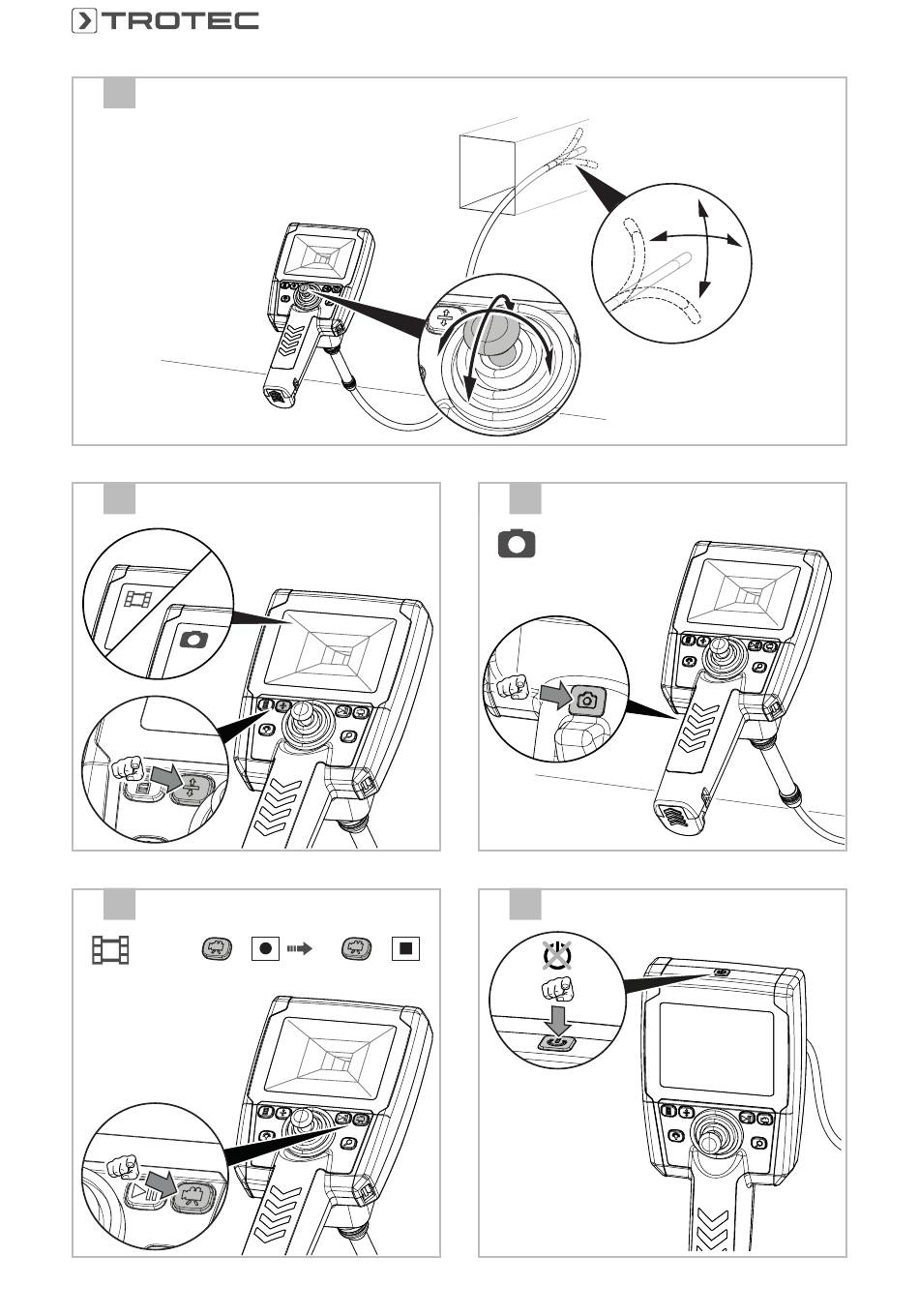 TROTEC