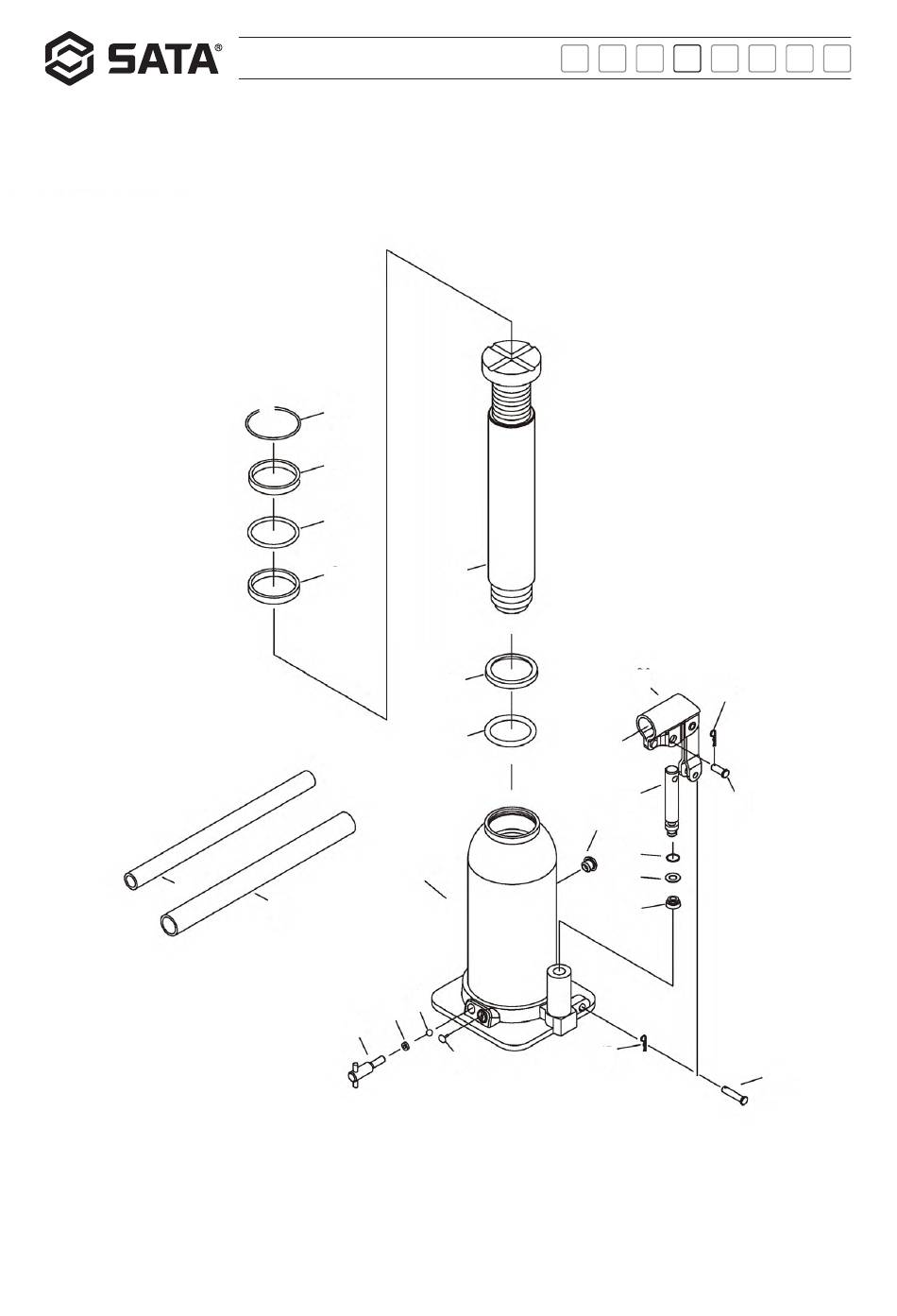 SATA®